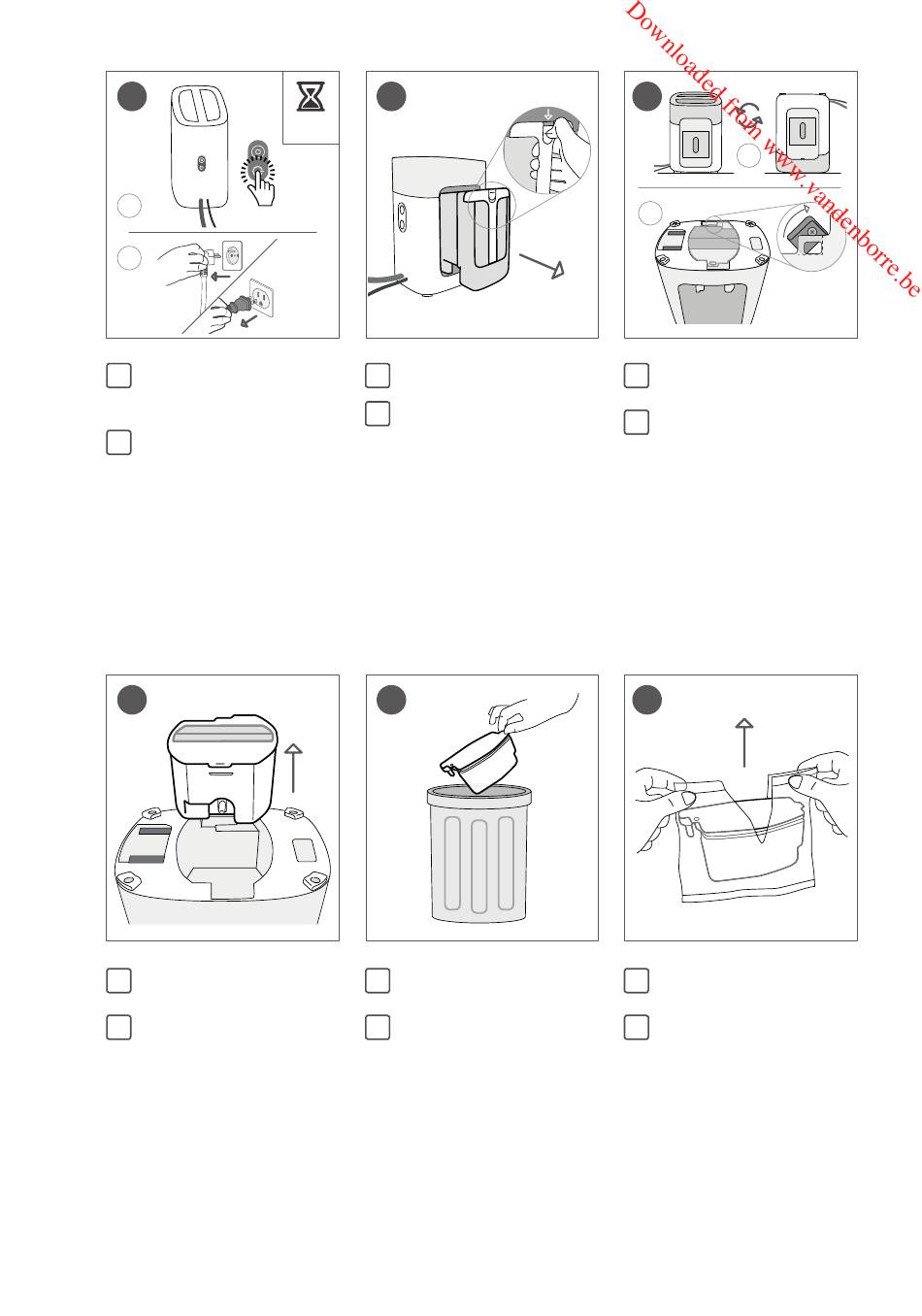 Downloaded from www.vandenborre.be