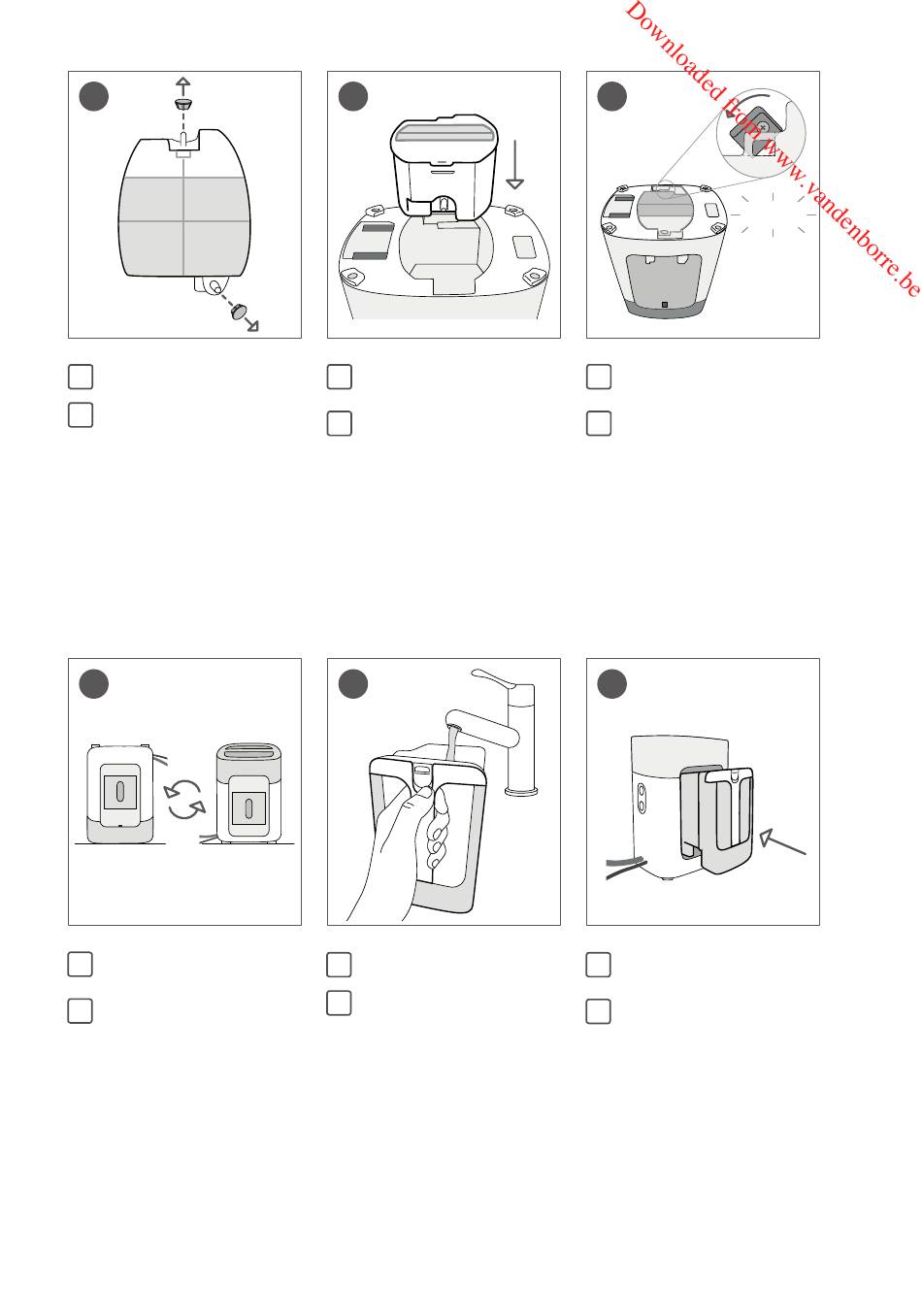 Downloaded from www.vandenborre.be