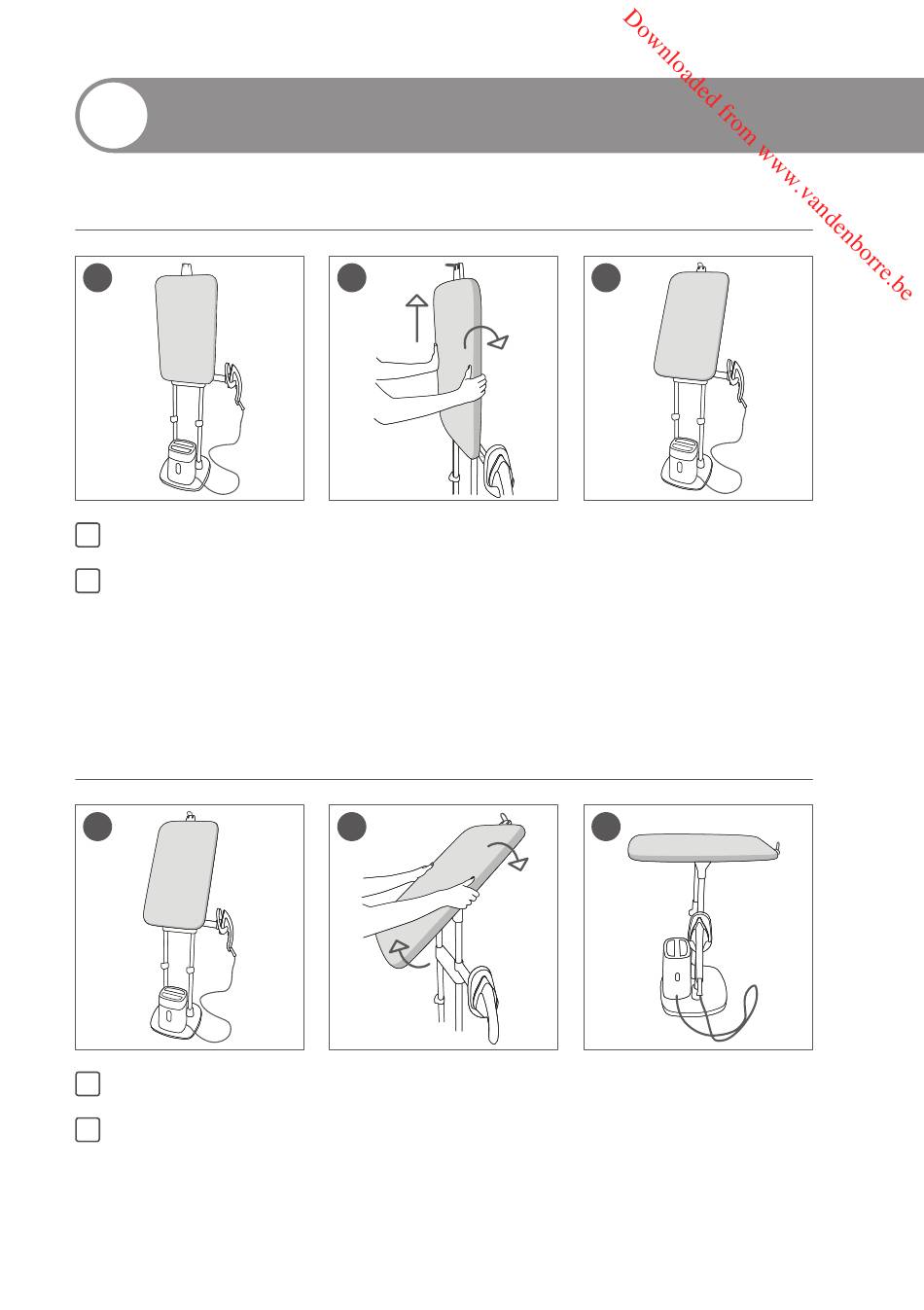 Downloaded from www.vandenborre.be