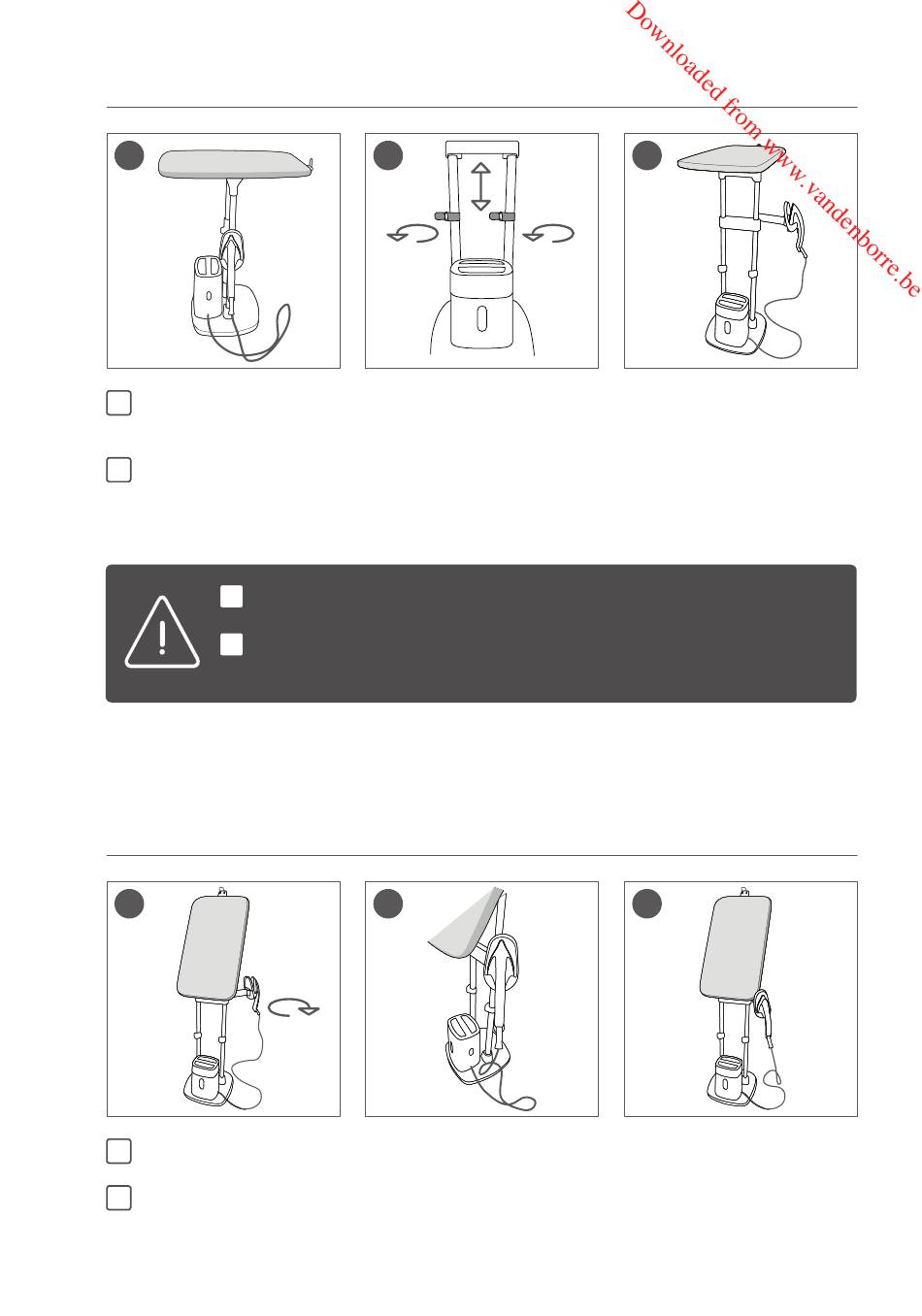 Downloaded from www.vandenborre.be