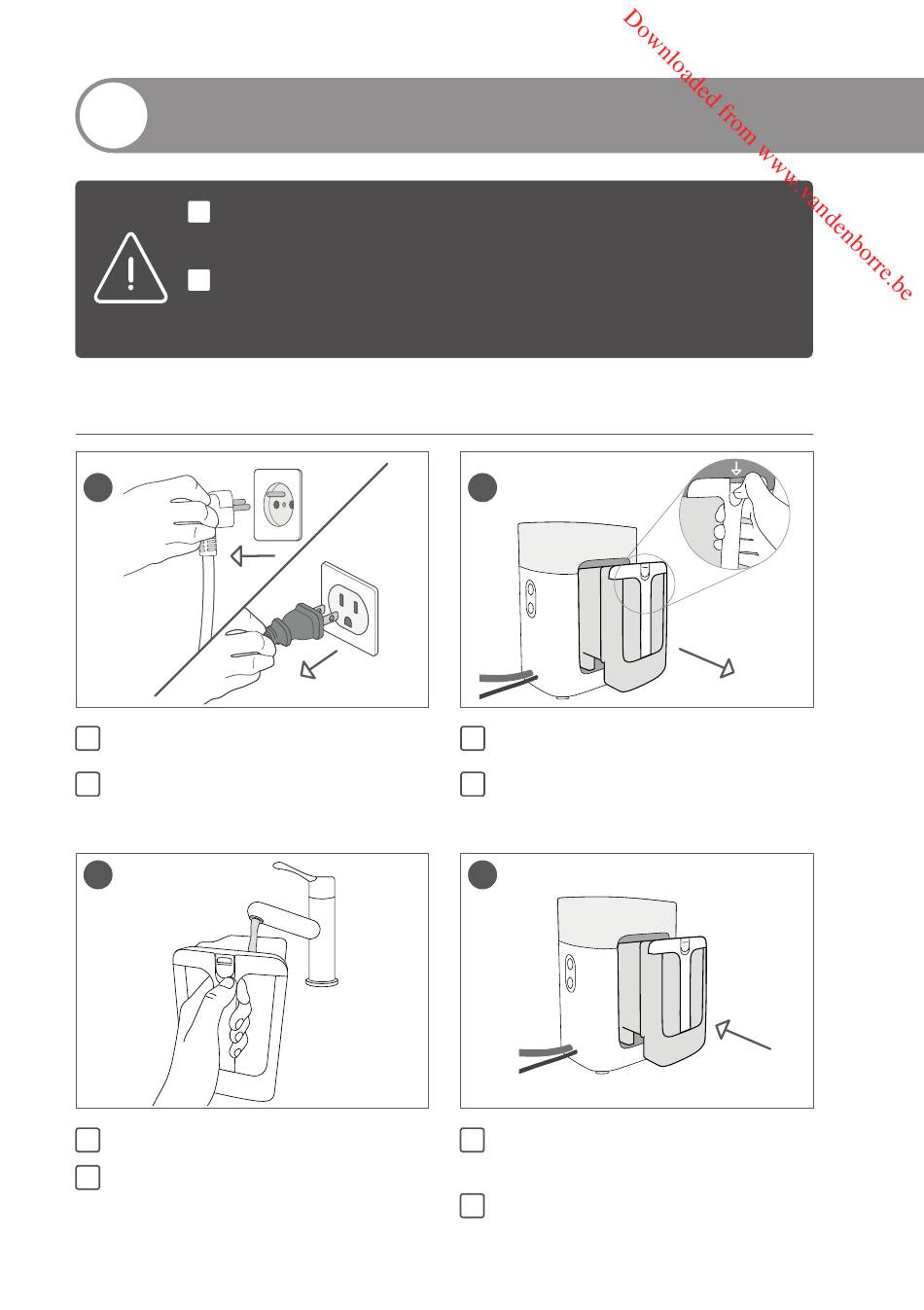 Downloaded from www.vandenborre.be