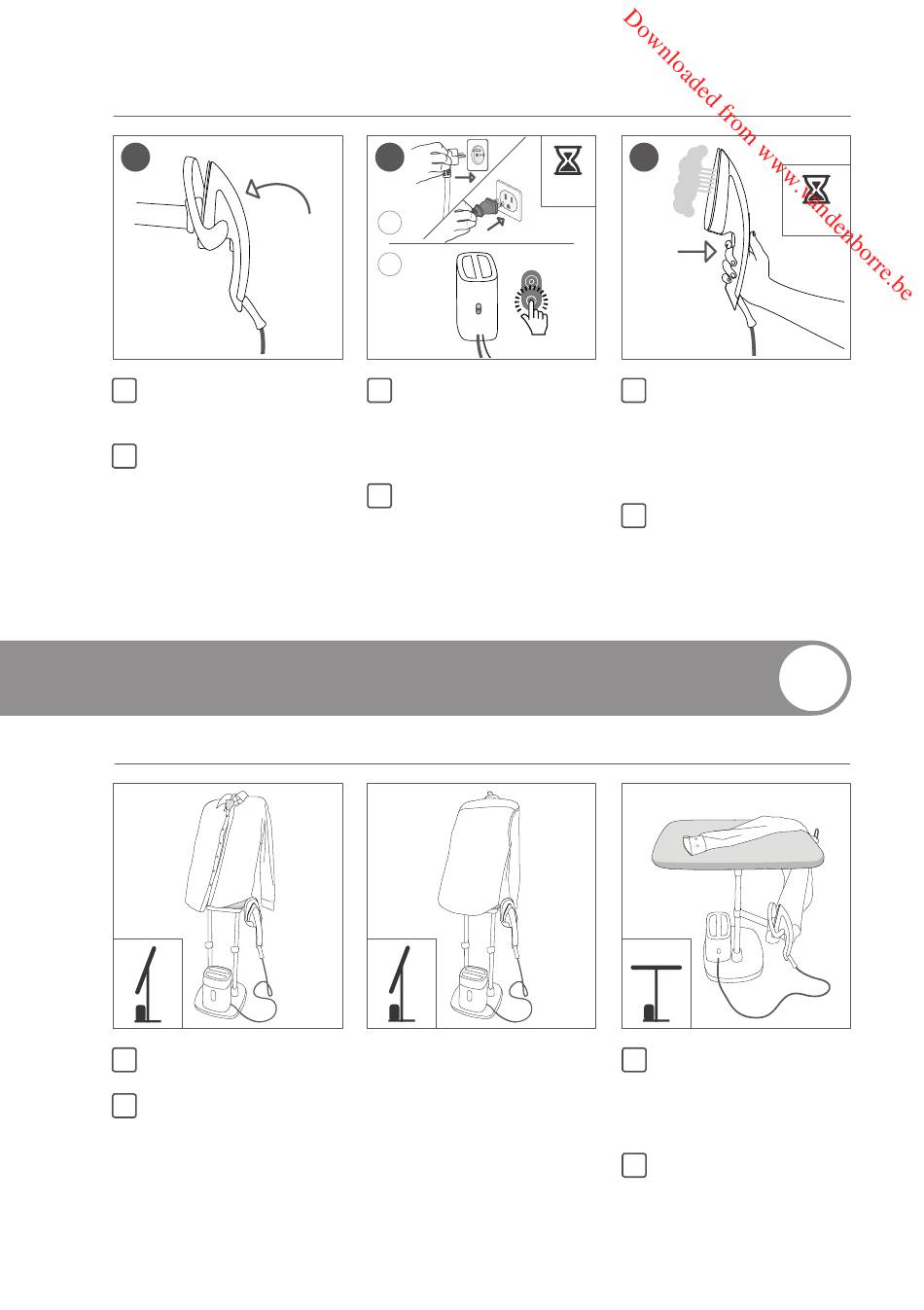 Downloaded from www.vandenborre.be