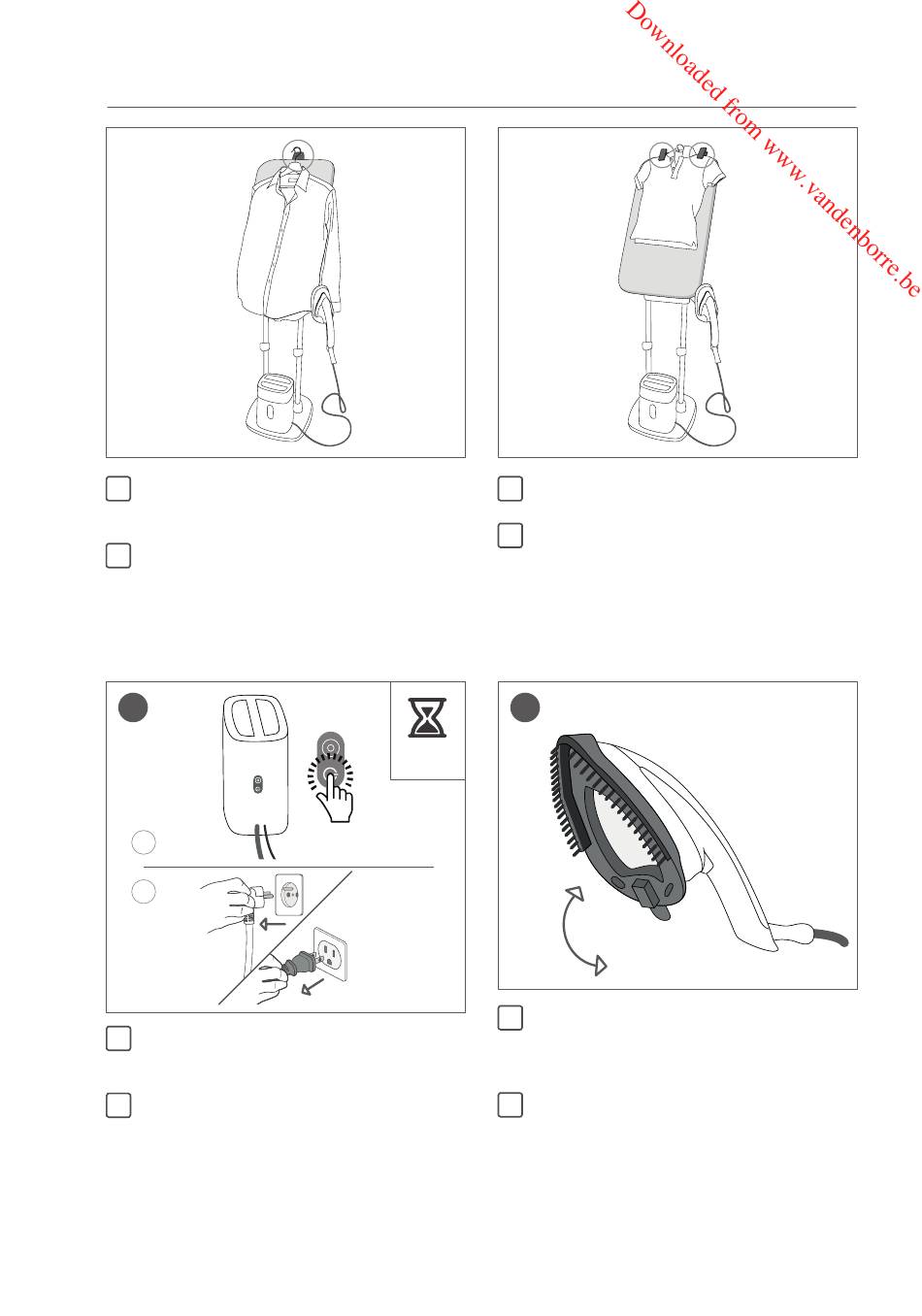 Downloaded from www.vandenborre.be