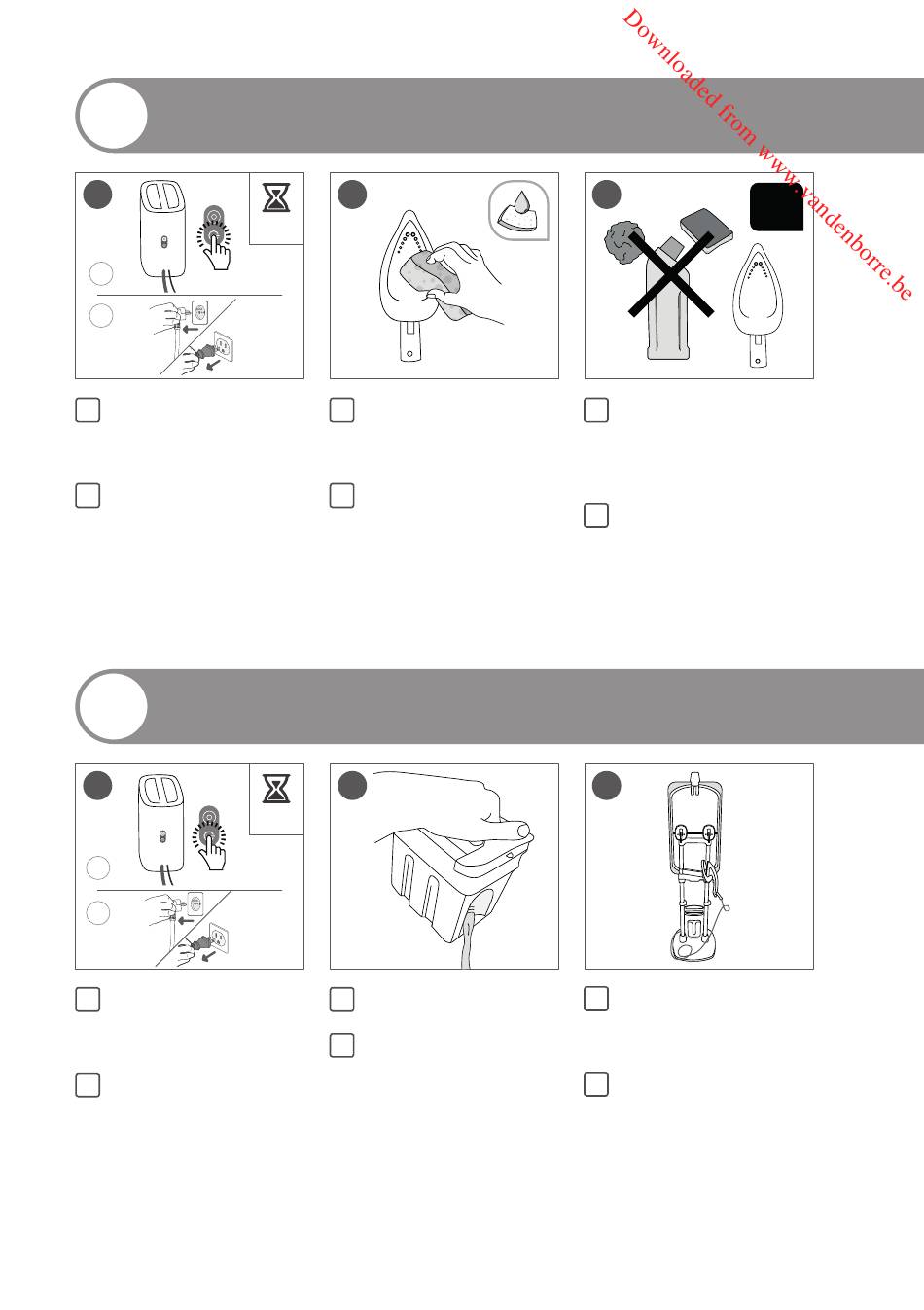 Downloaded from www.vandenborre.be