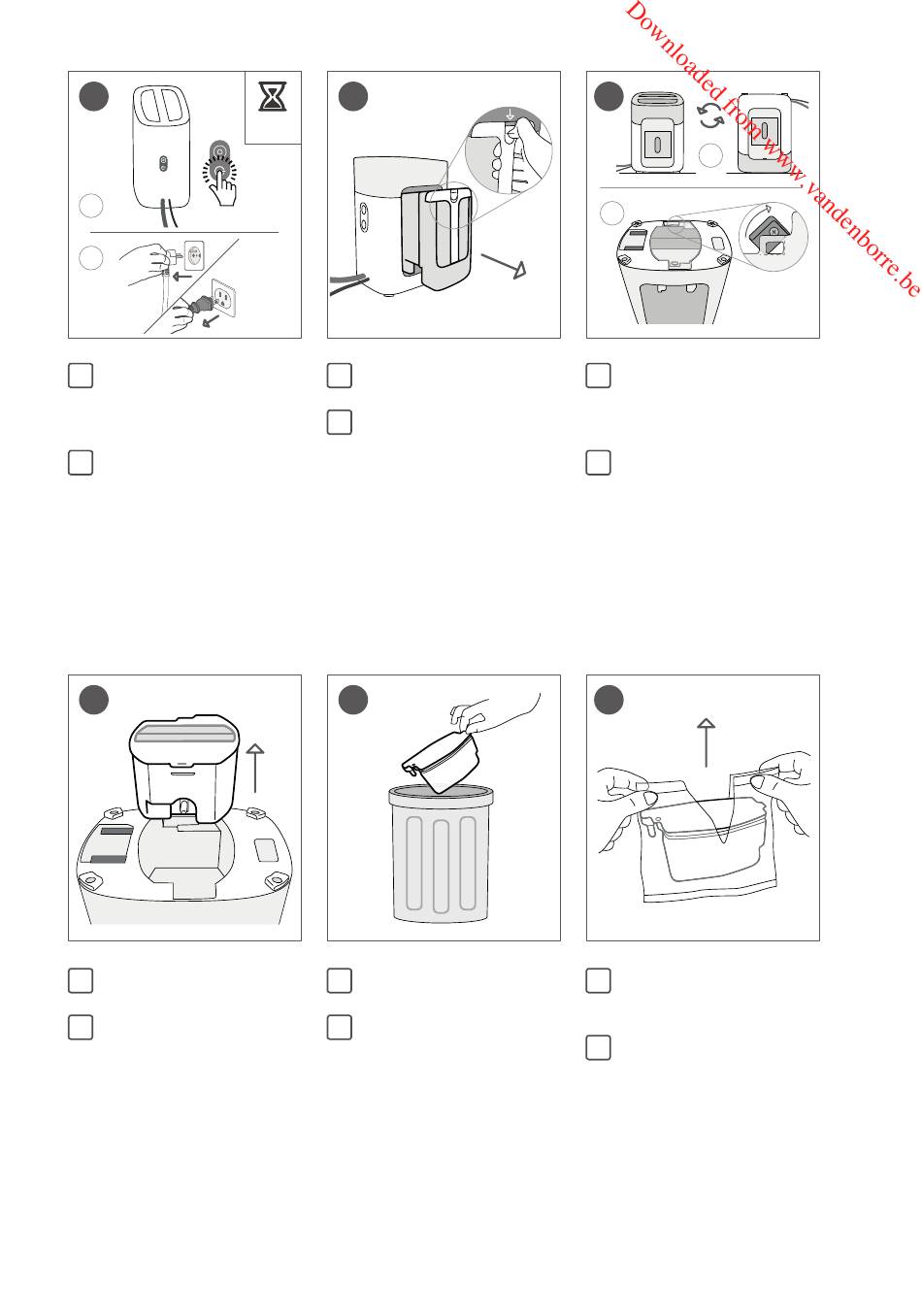 Downloaded from www.vandenborre.be