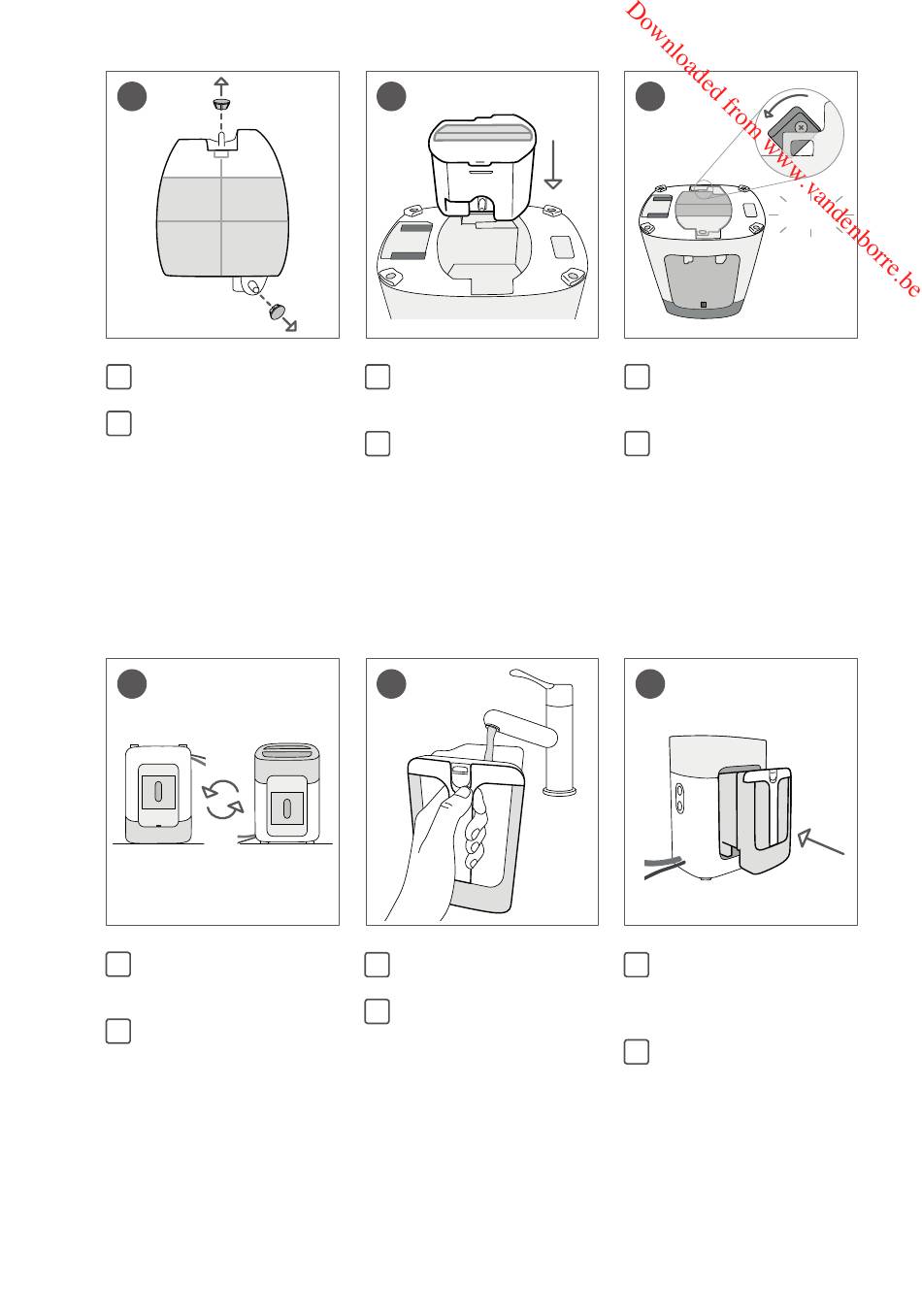 Downloaded from www.vandenborre.be