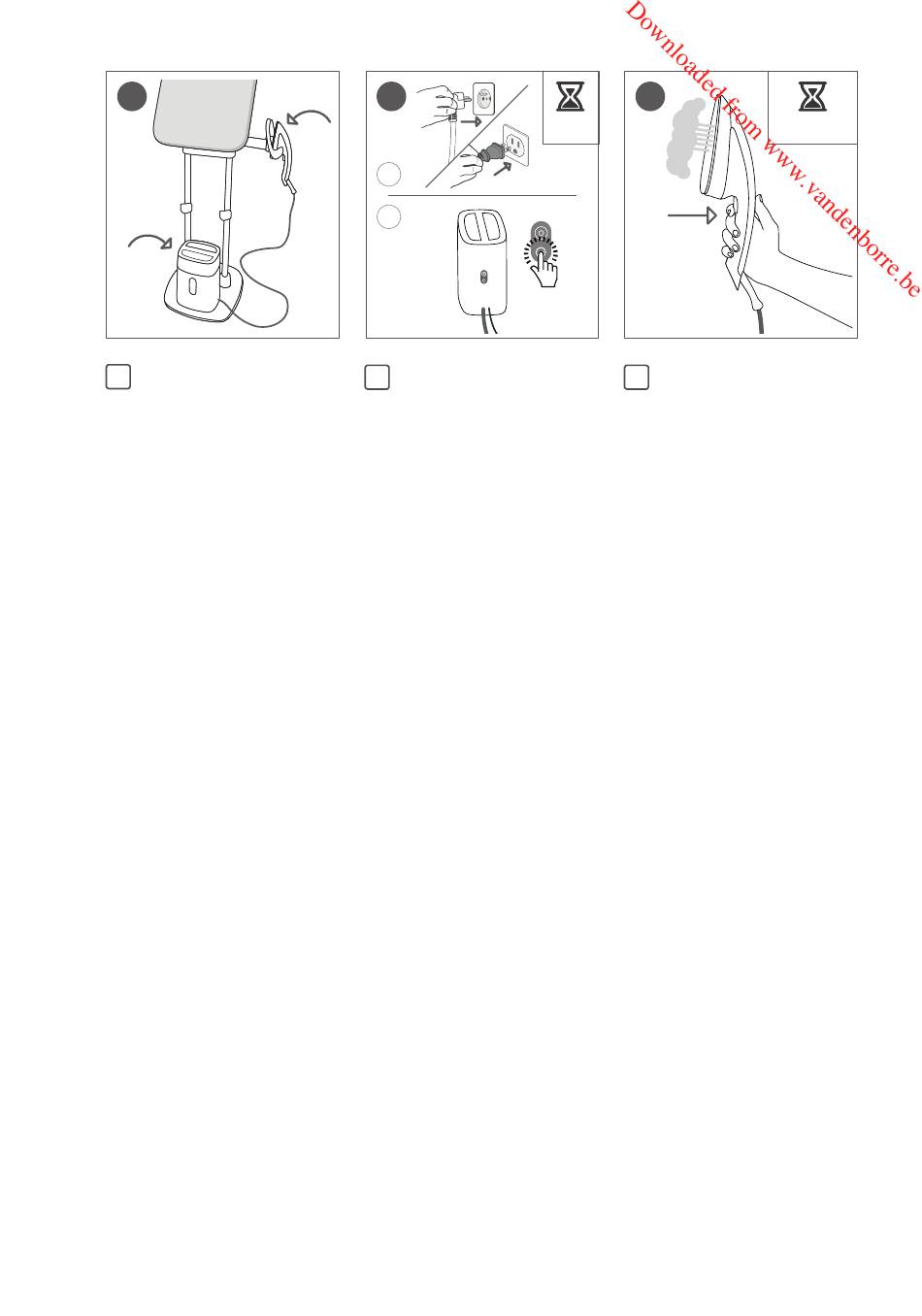 Downloaded from www.vandenborre.be