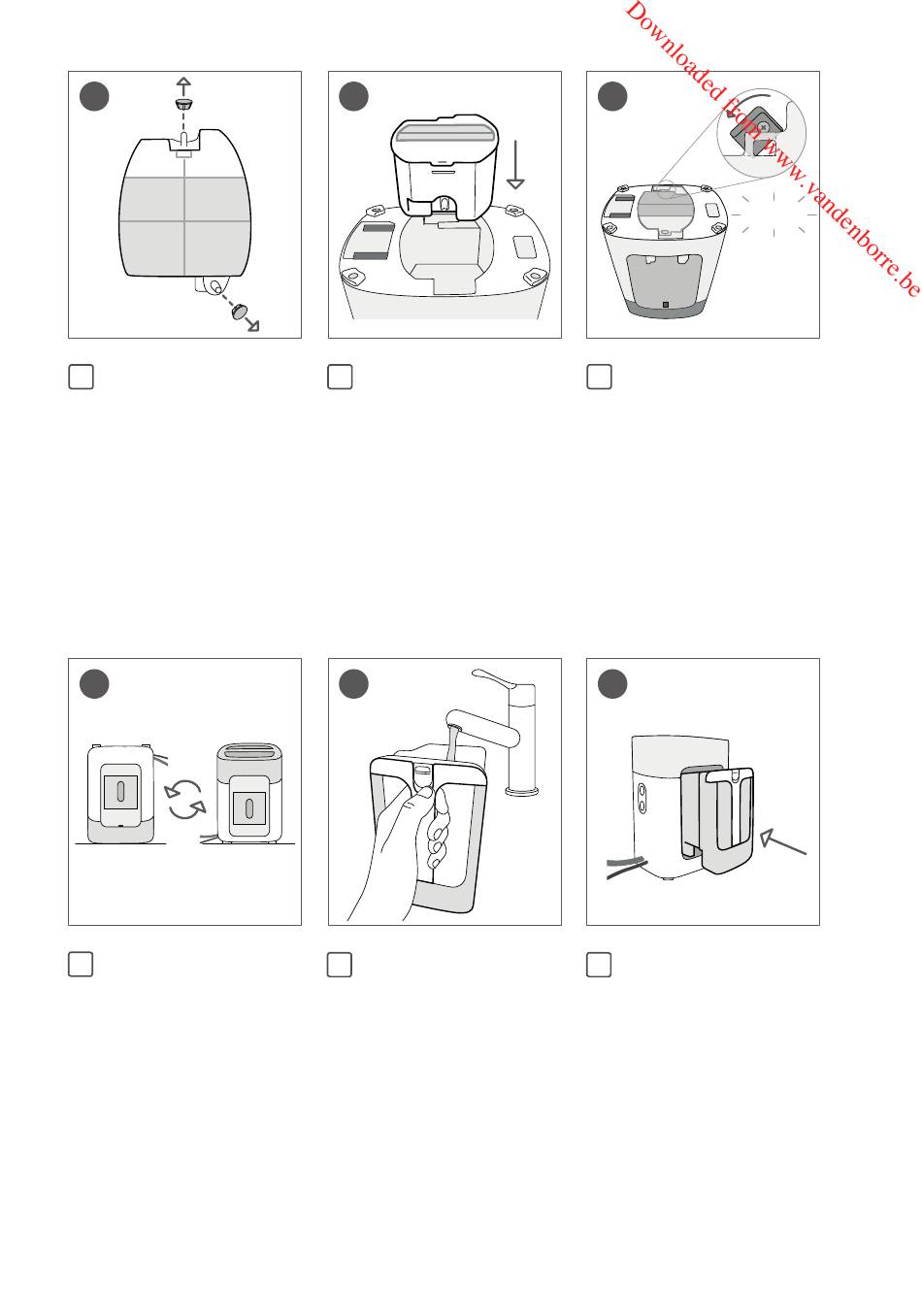 Downloaded from www.vandenborre.be