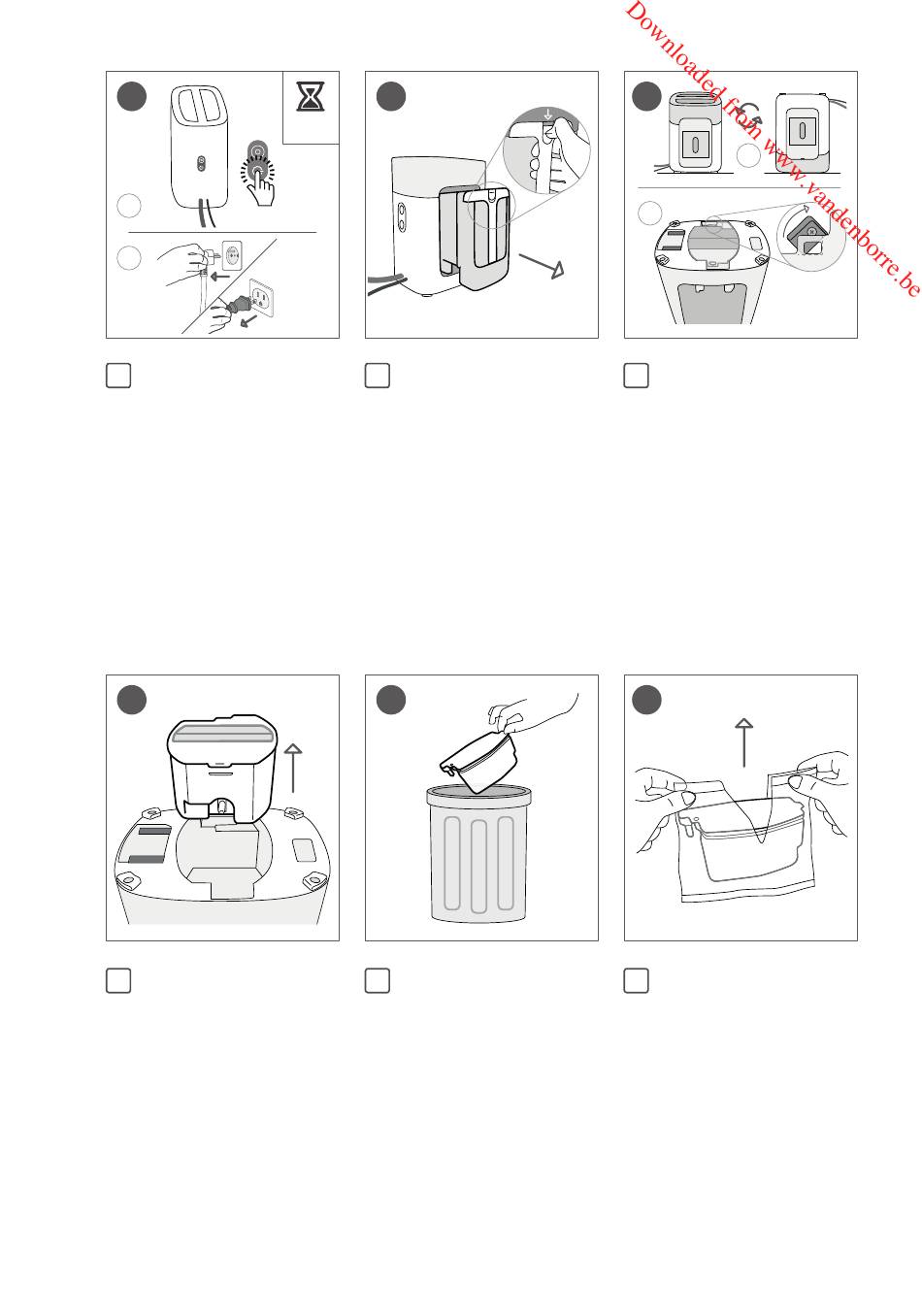 Downloaded from www.vandenborre.be