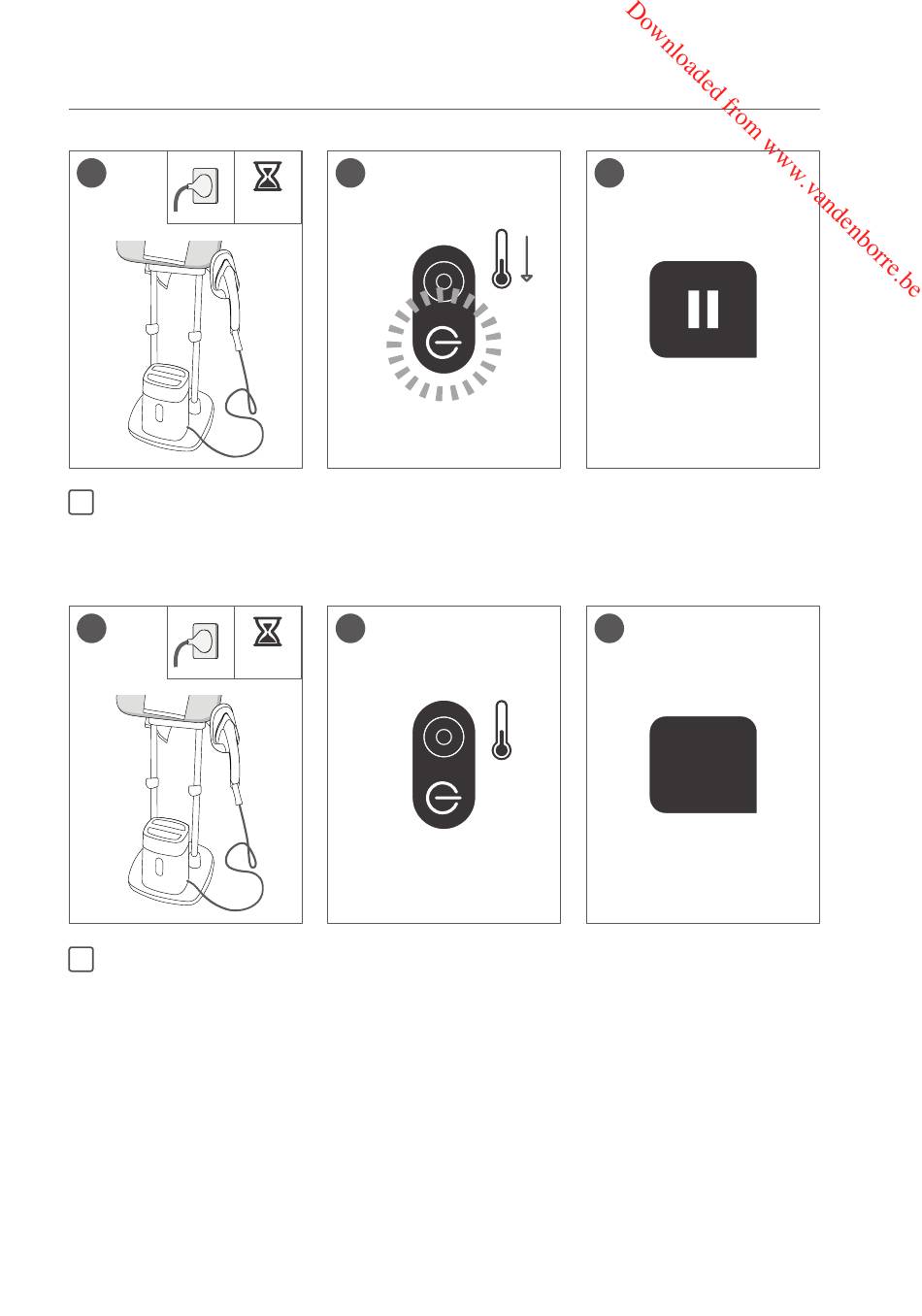 Downloaded from www.vandenborre.be