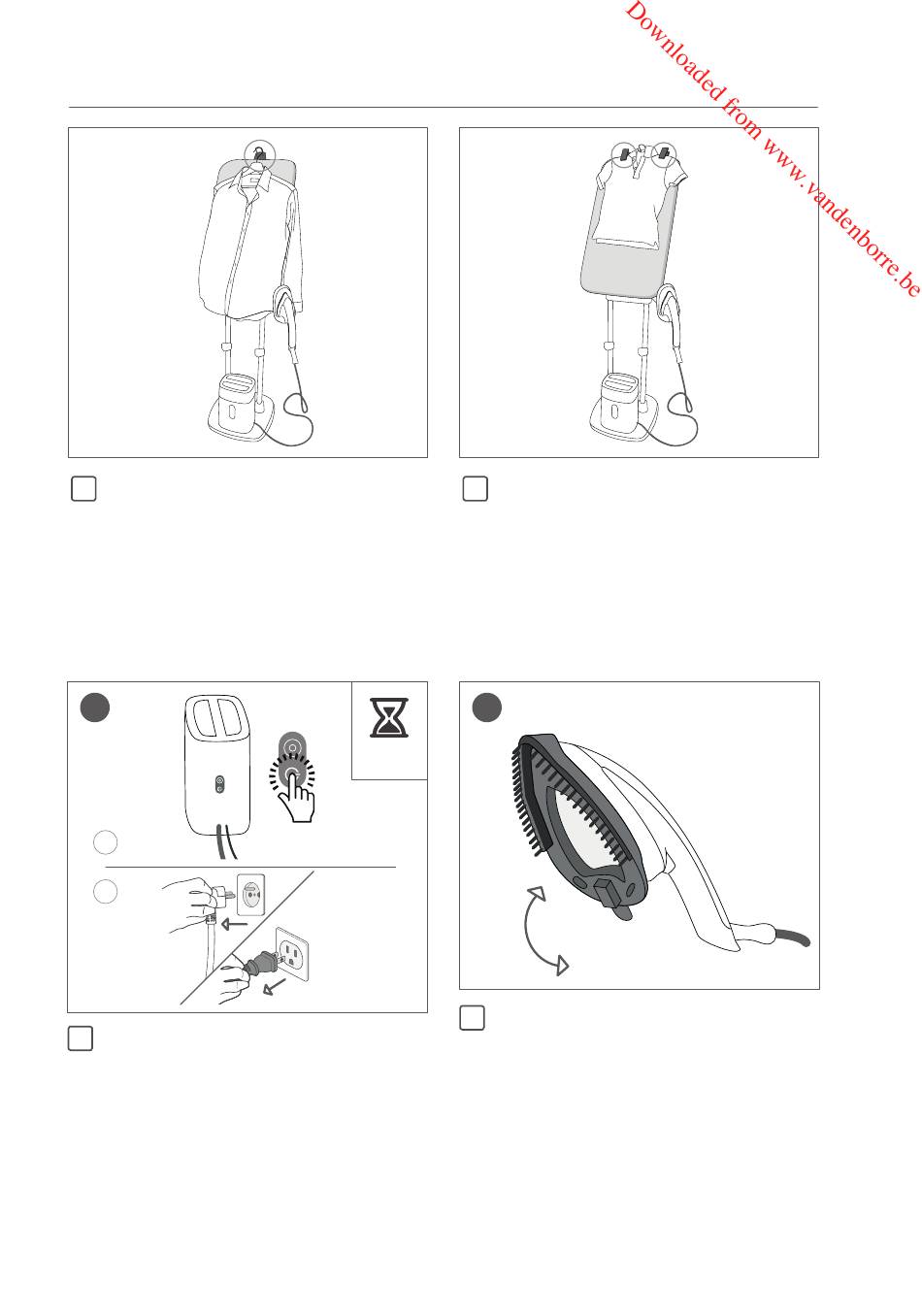 Downloaded from www.vandenborre.be