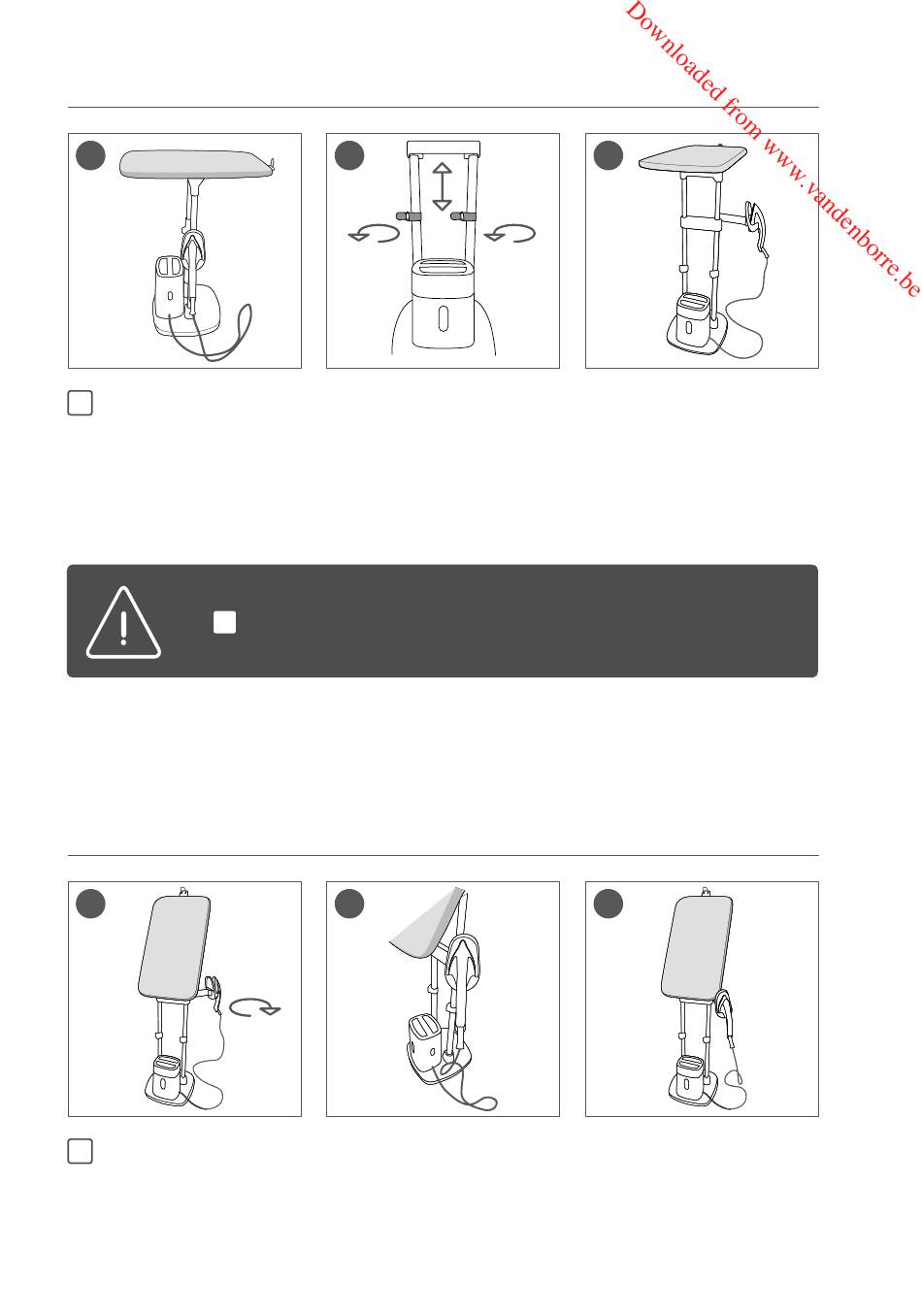 Downloaded from www.vandenborre.be