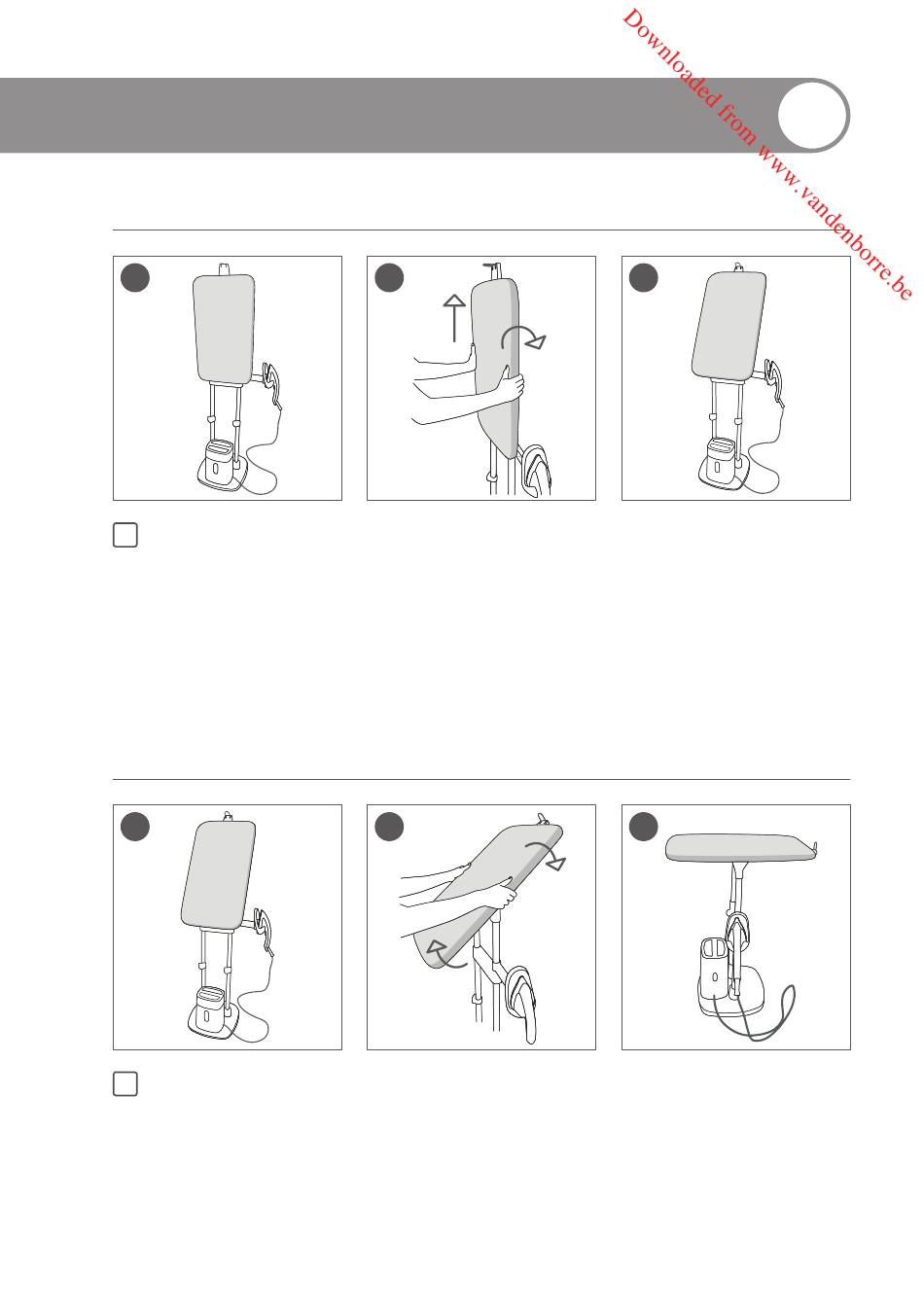 Downloaded from www.vandenborre.be