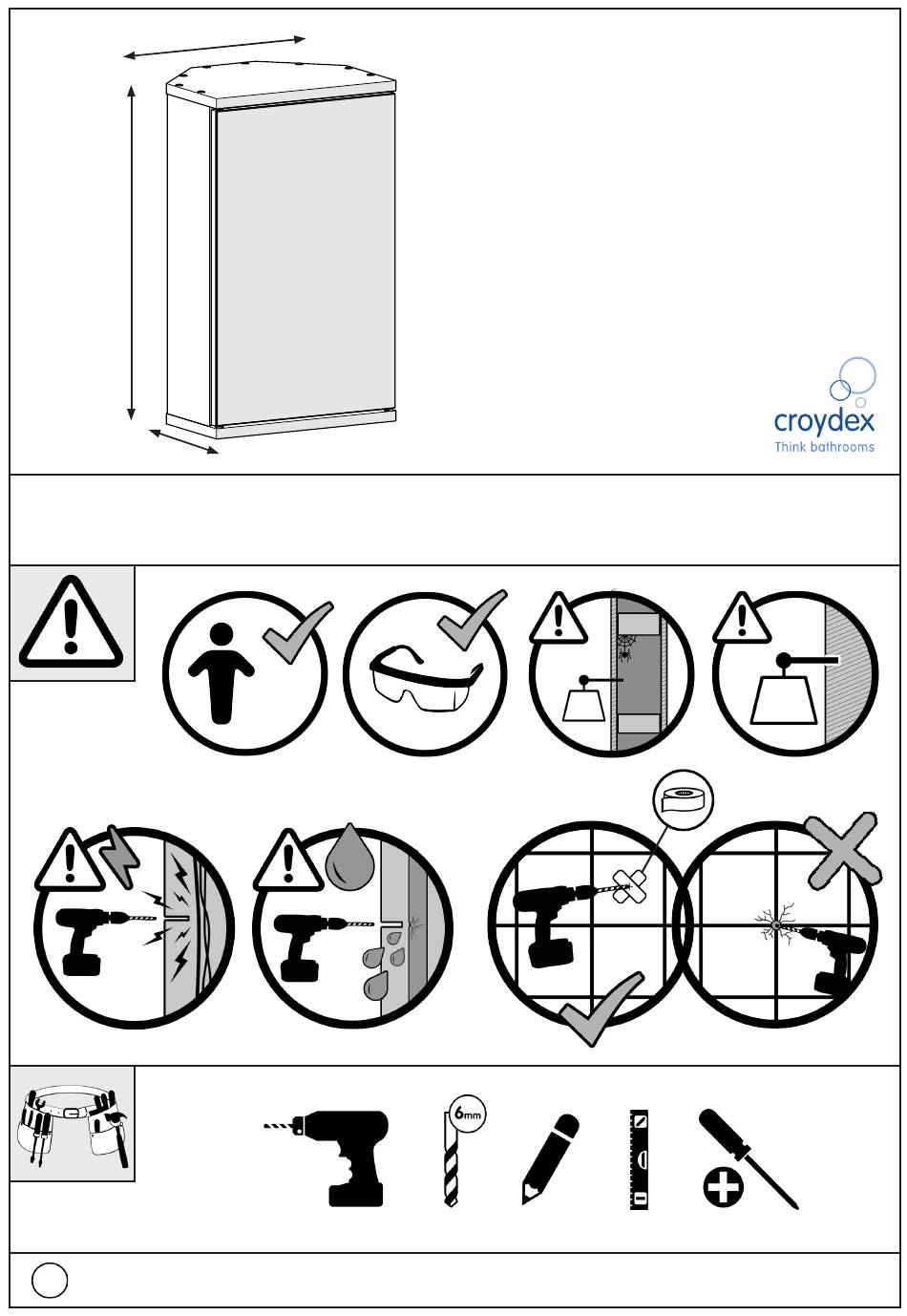 croydex
Think bathrooms

6mm