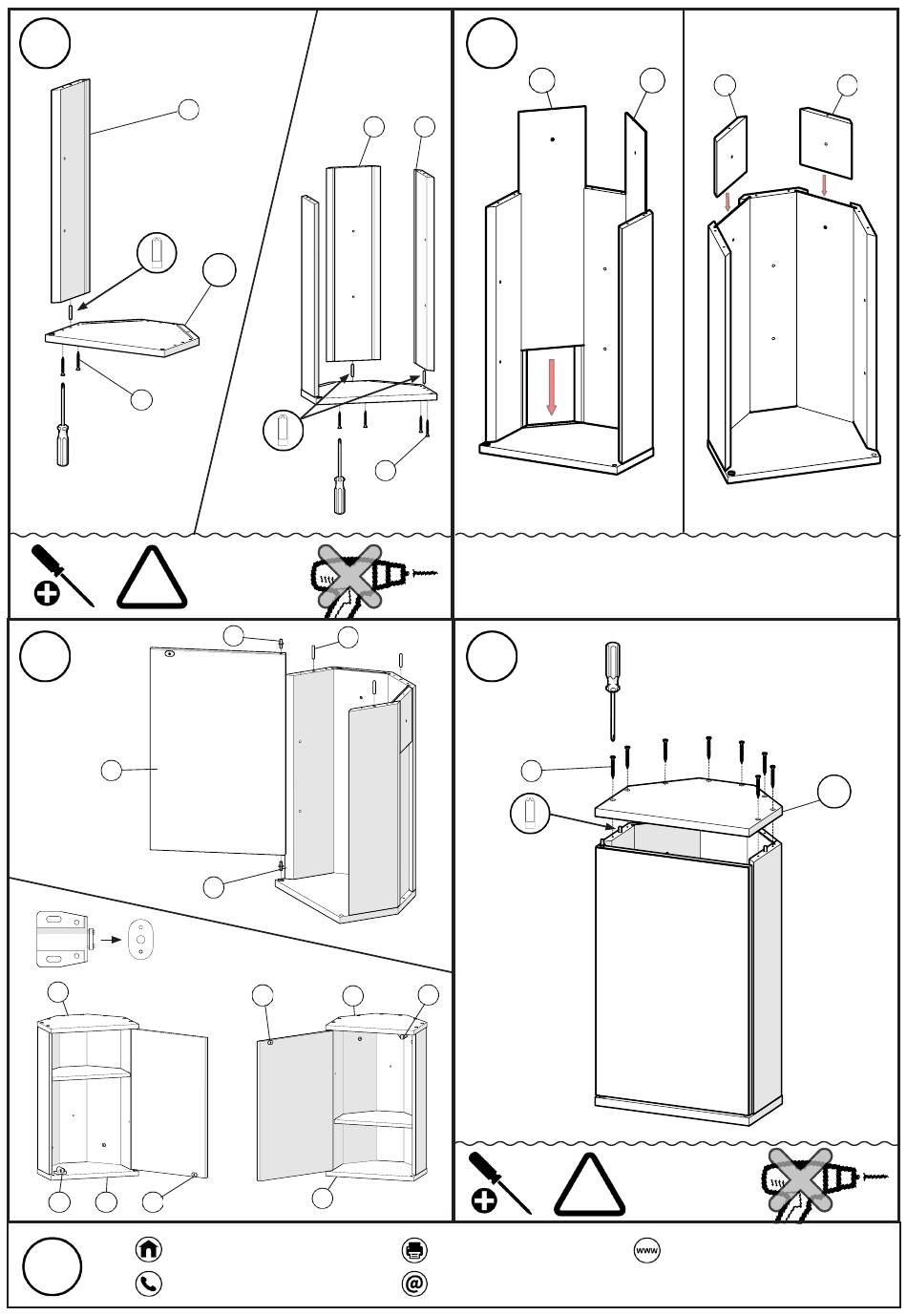 www