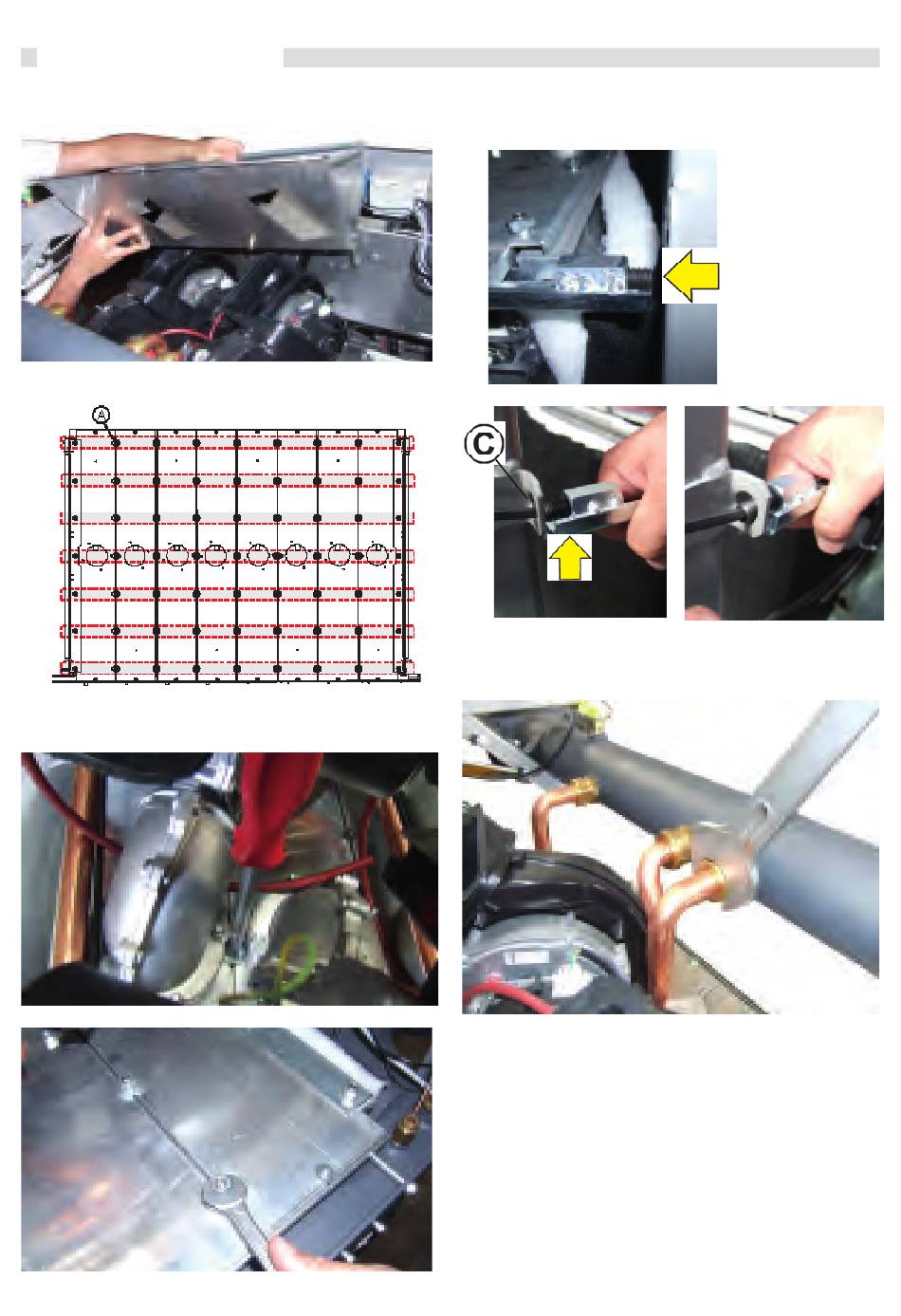 A

C