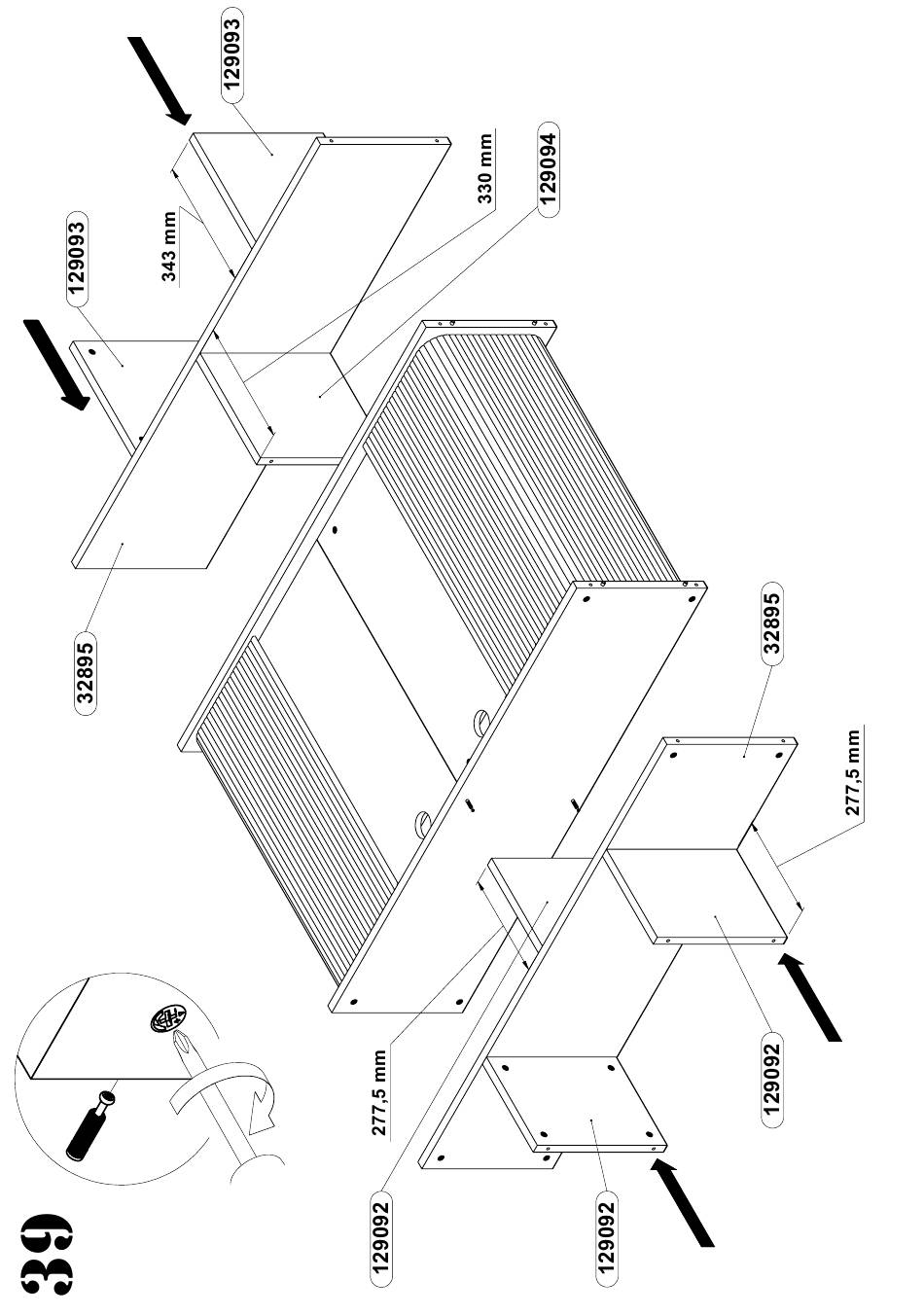 39

129093

129093

343 mm

330 mm

129094

32895

32895

277,5 mm

277,5 mm

129092

129092

129092