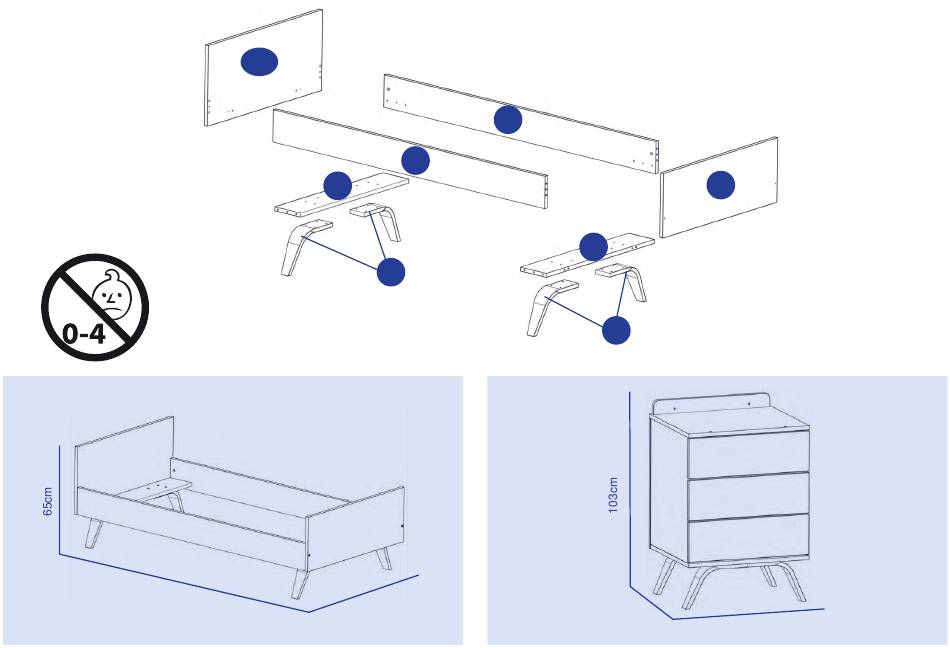 0-4

65cm

103cm