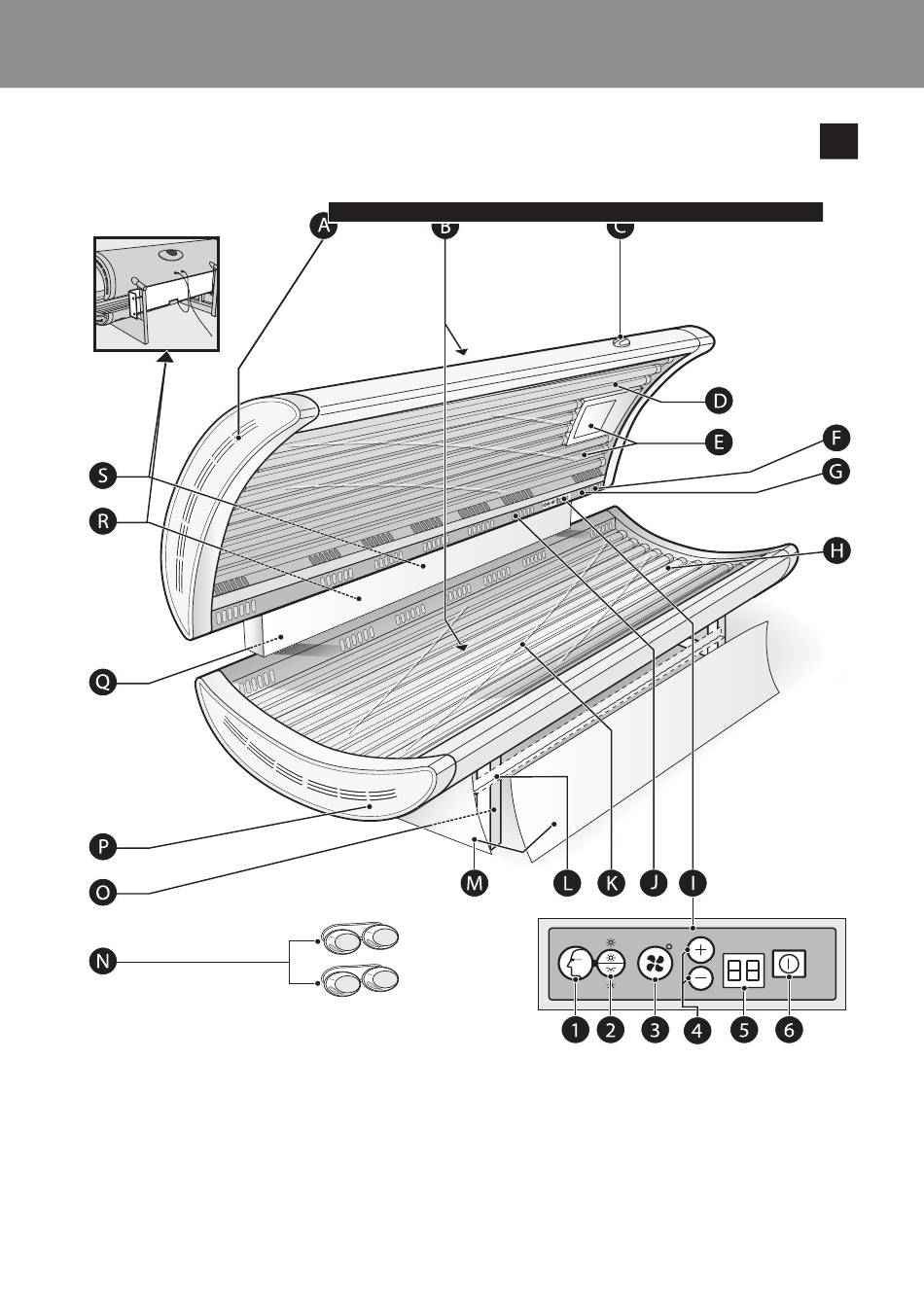 A B C D E F G H S R Q P O M L K J I N 1 2 3 4 5 6