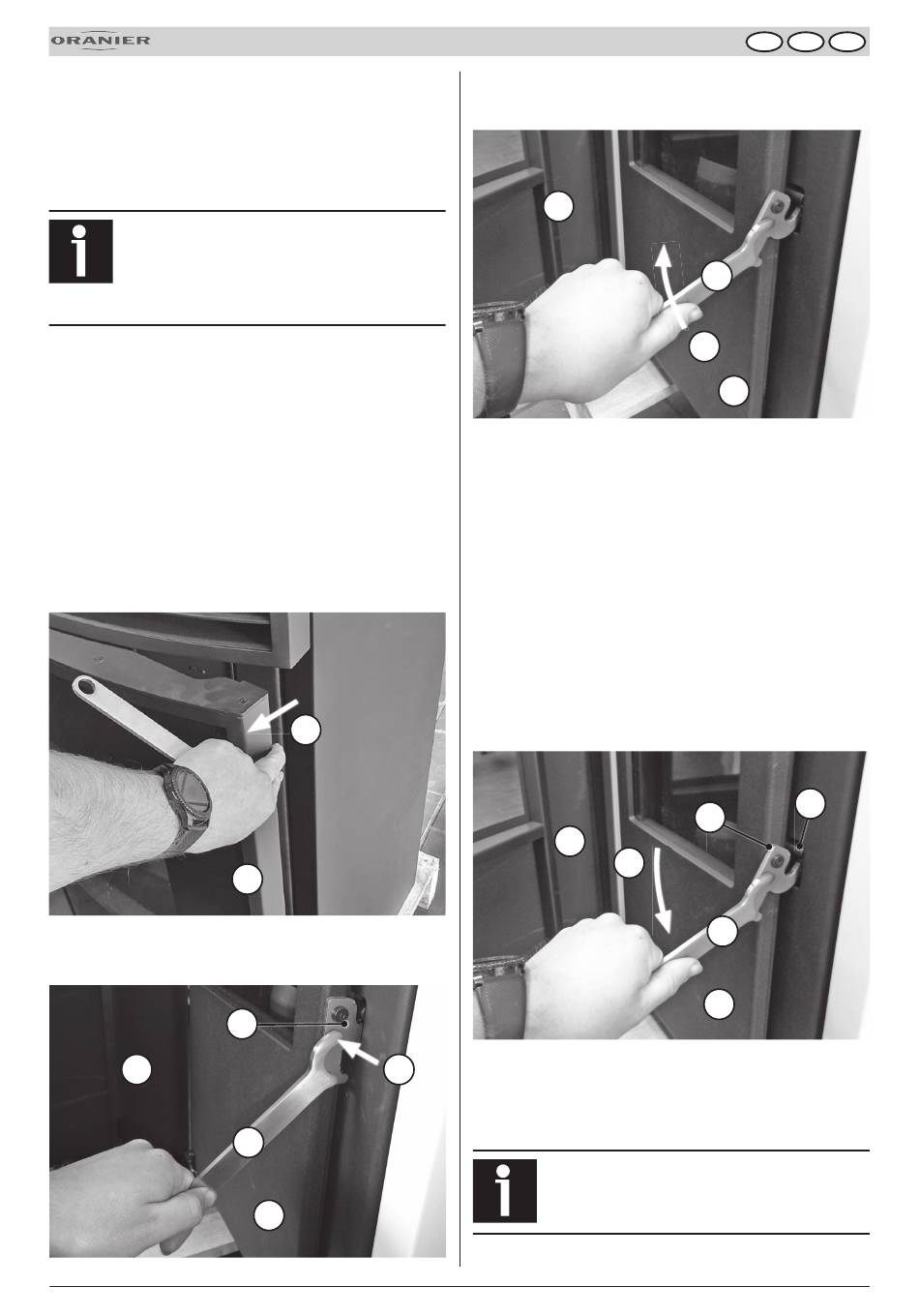 ORANIER