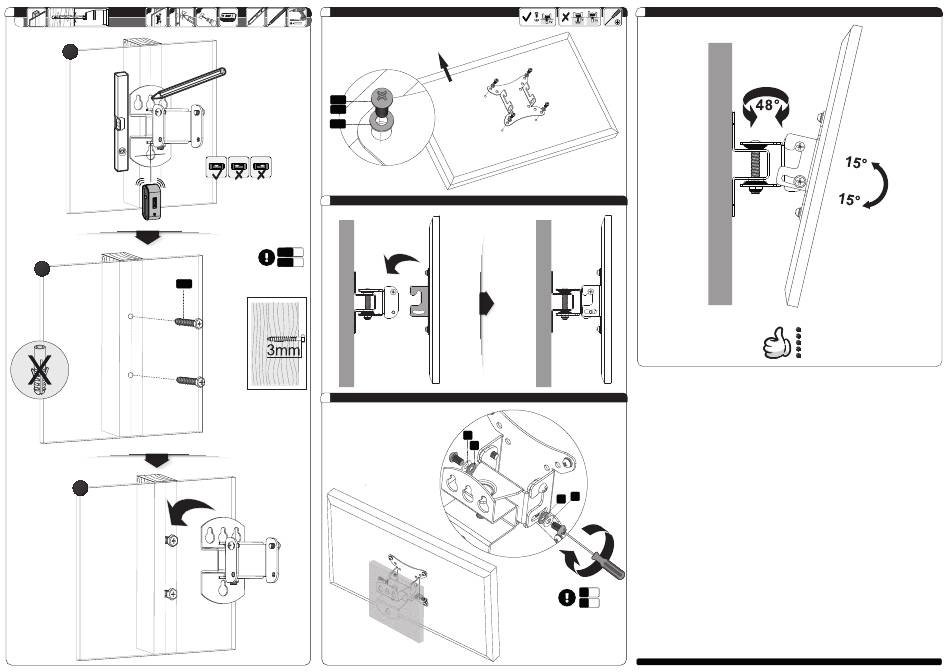 3mm

48°

15°

15°