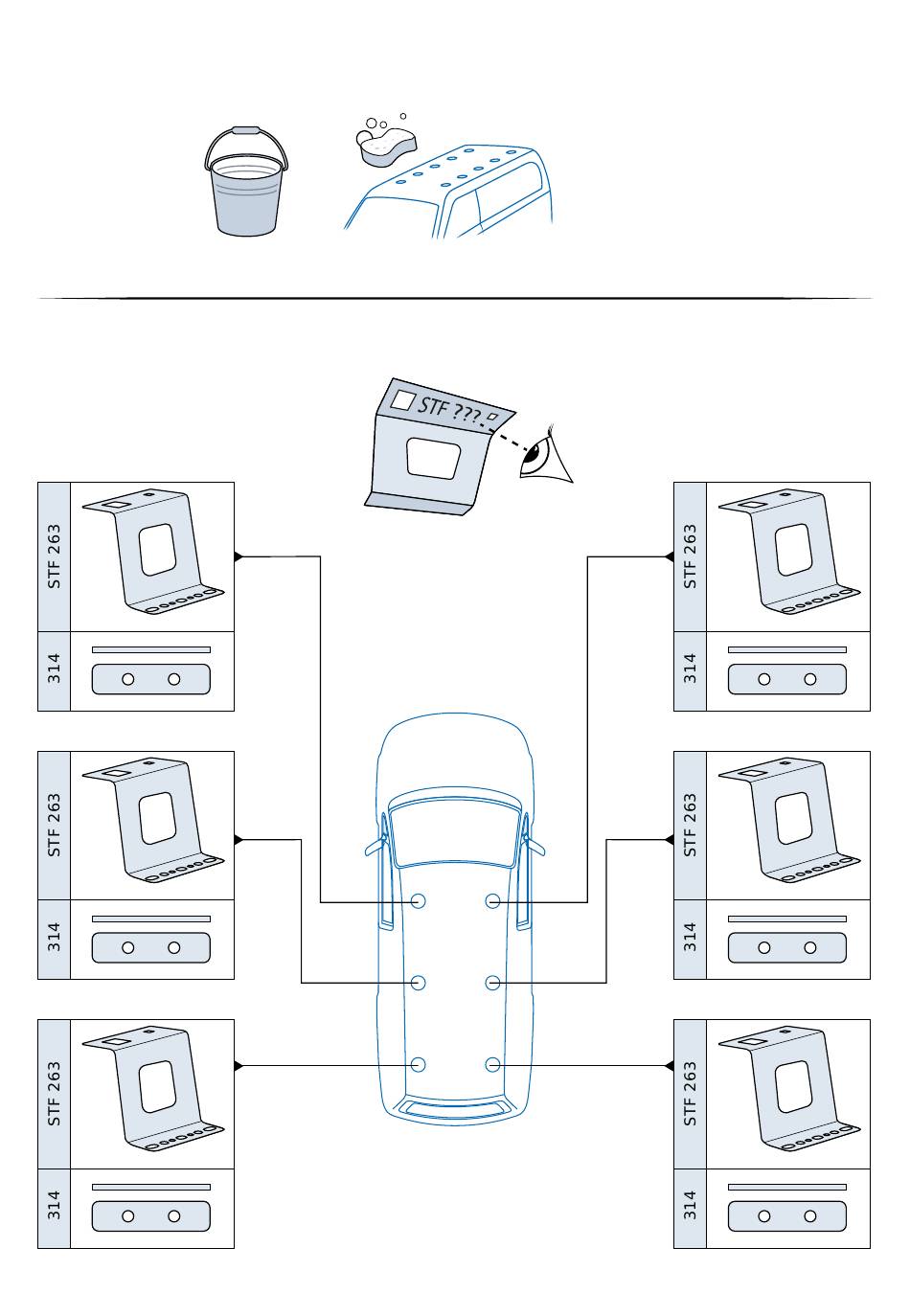 STF ???

STF 263

314

STF 263

314

STF 263

314

STF 263

314

STF 263

314

STF 263

314