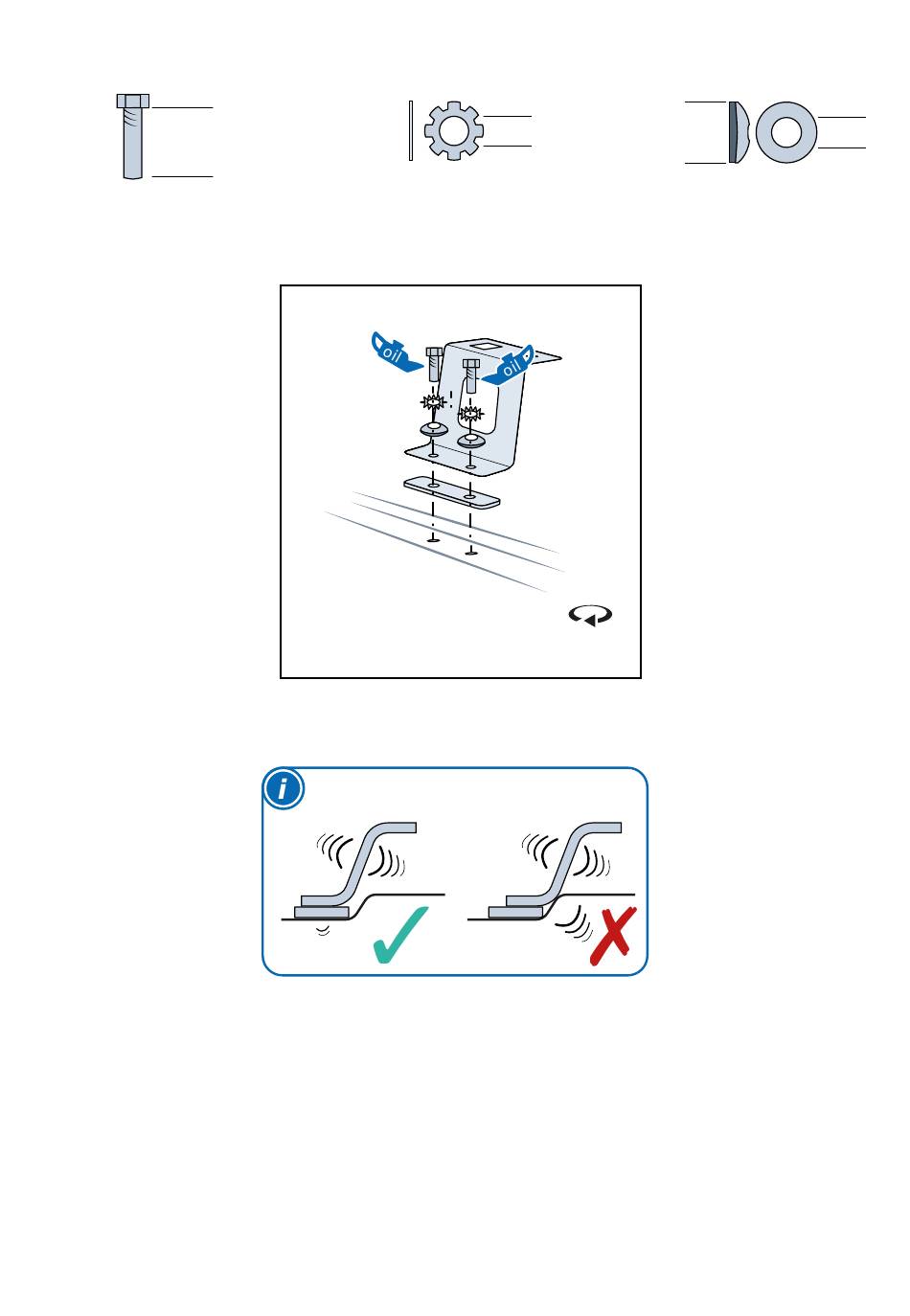 oil

oil

i