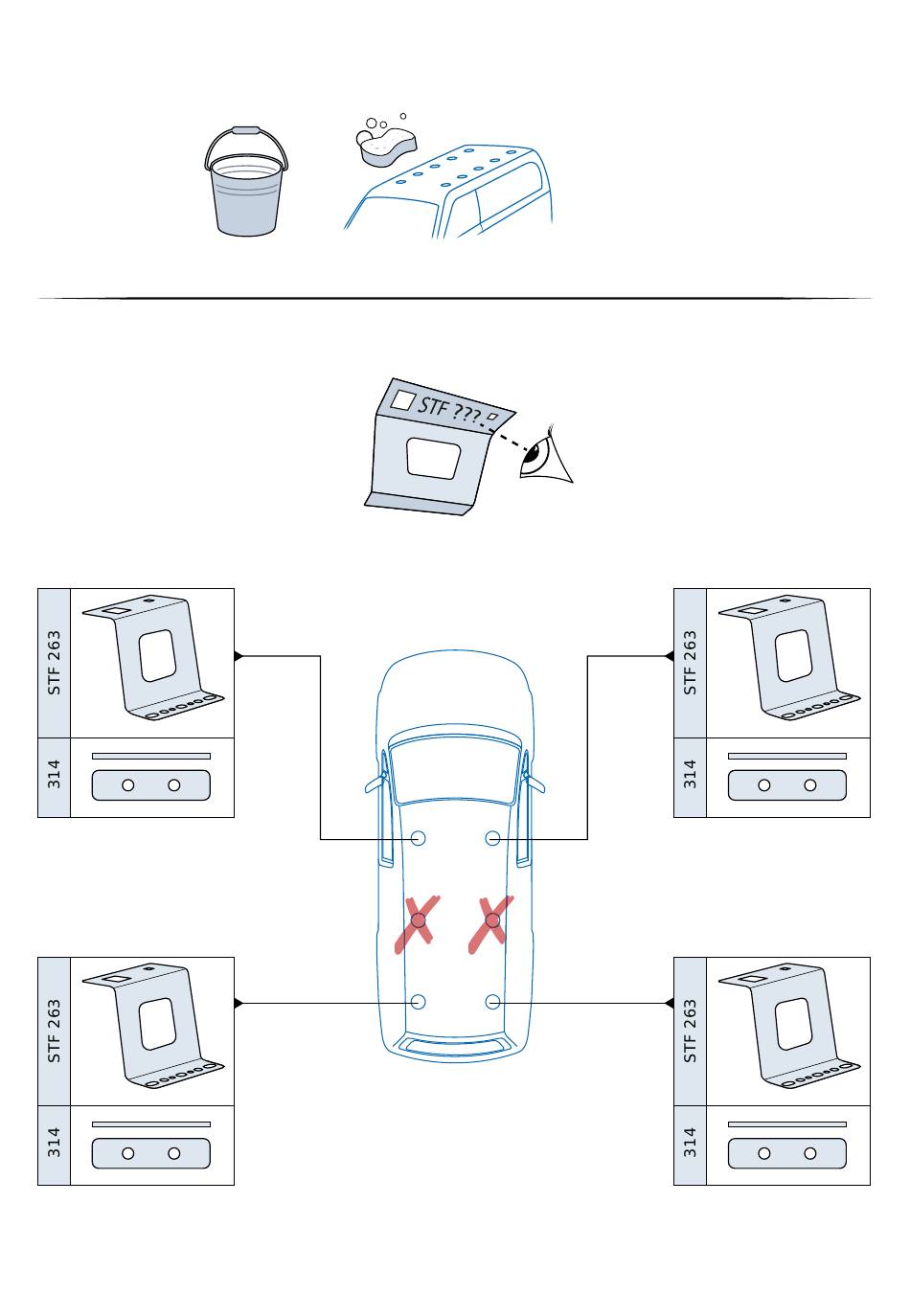 STF ???

STF 263

314

STF 263

314

STF 263

314

STF 263

314