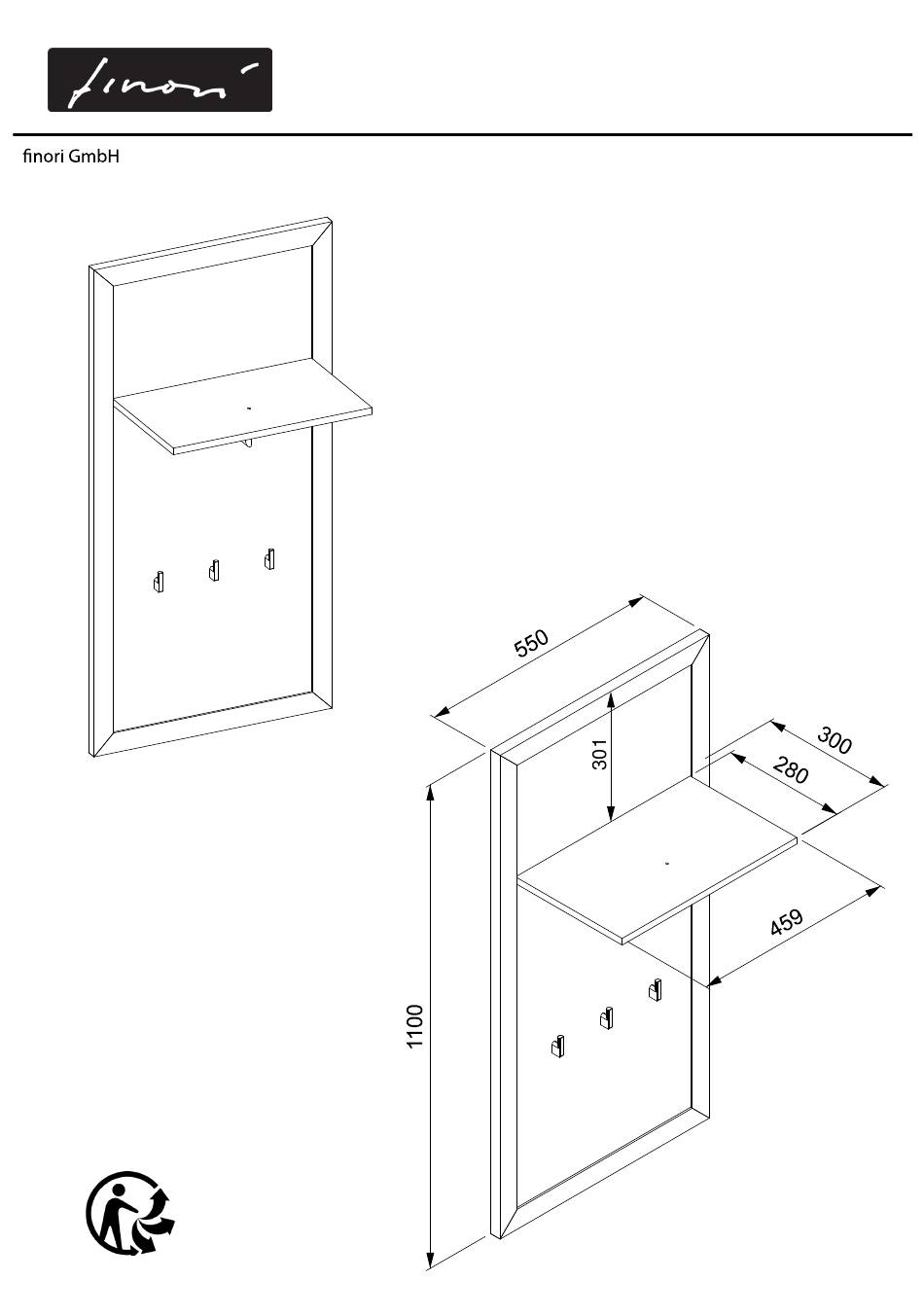 finori

finori GmbH

550

301

300

280

459

1100