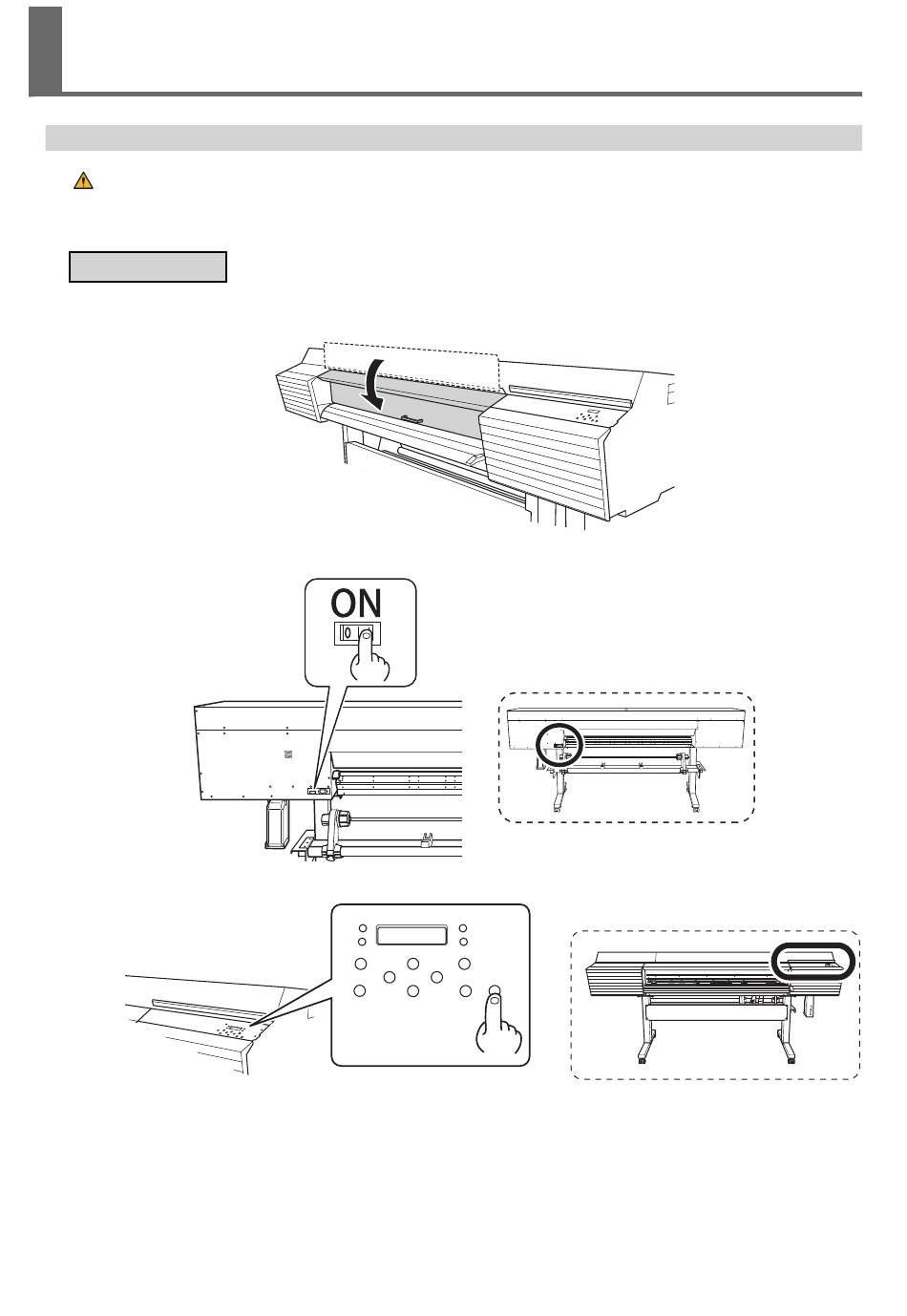 ON