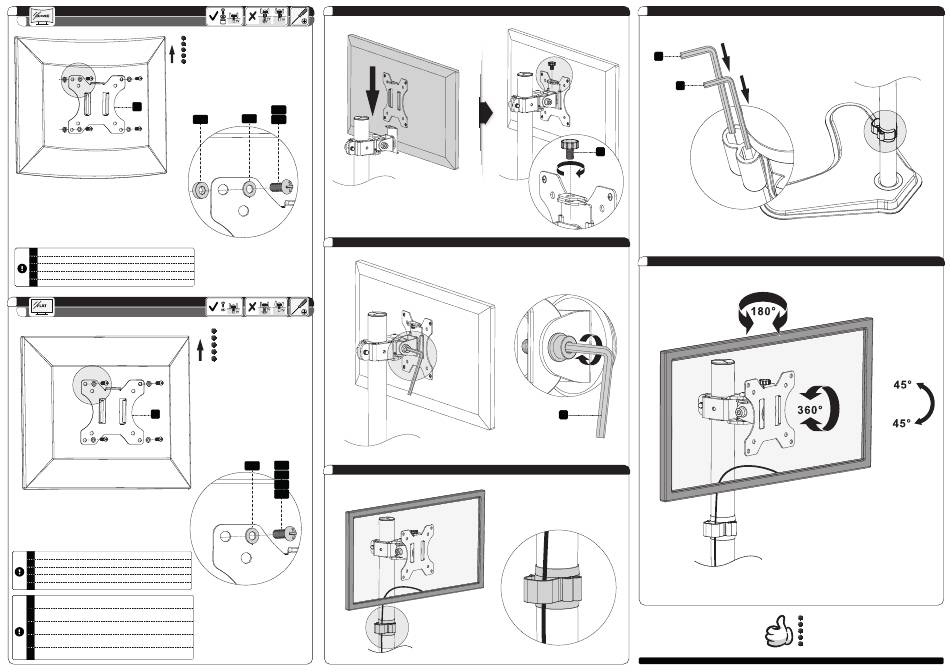 180°

360°

45°

45°