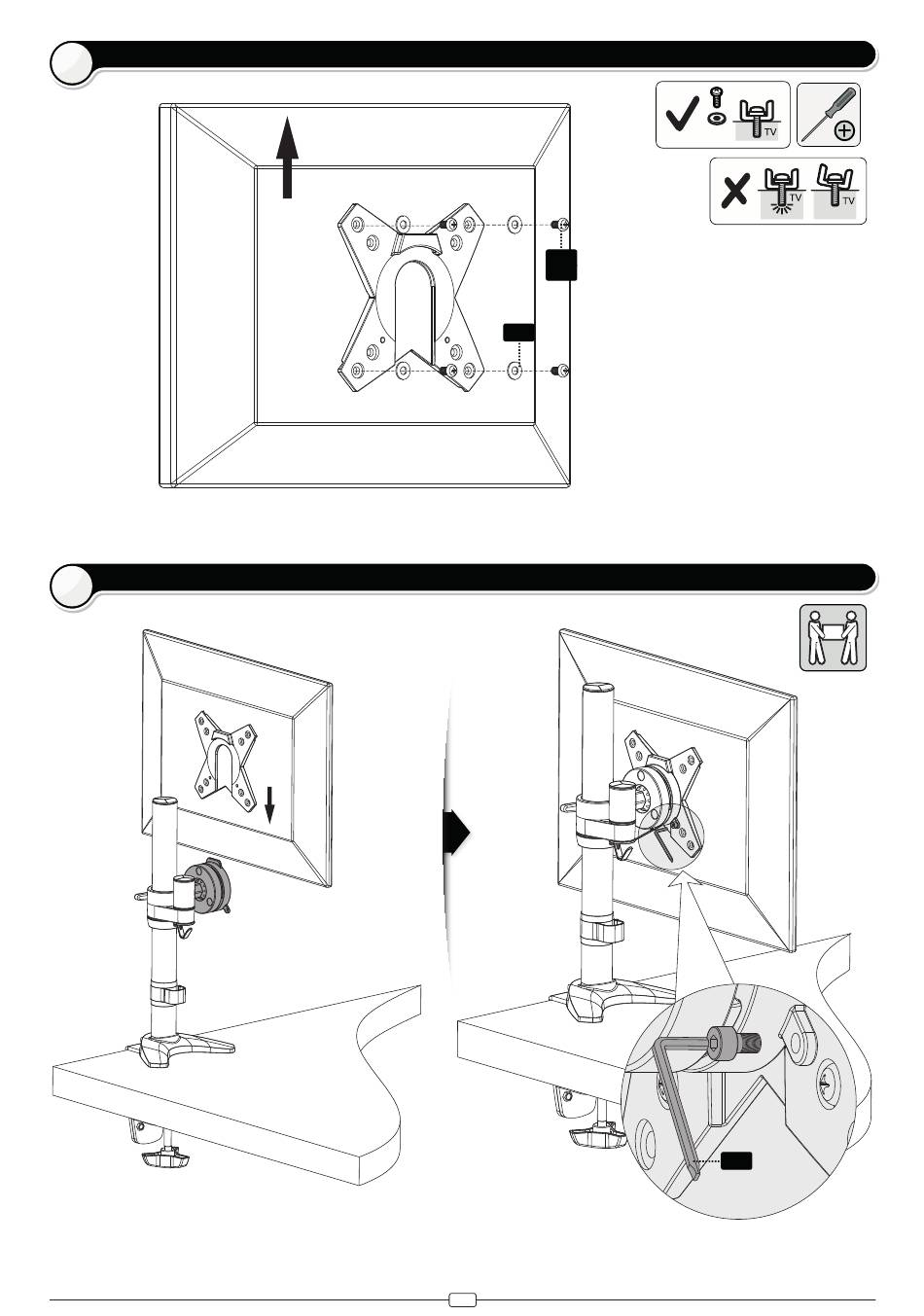 TV
TV
TV