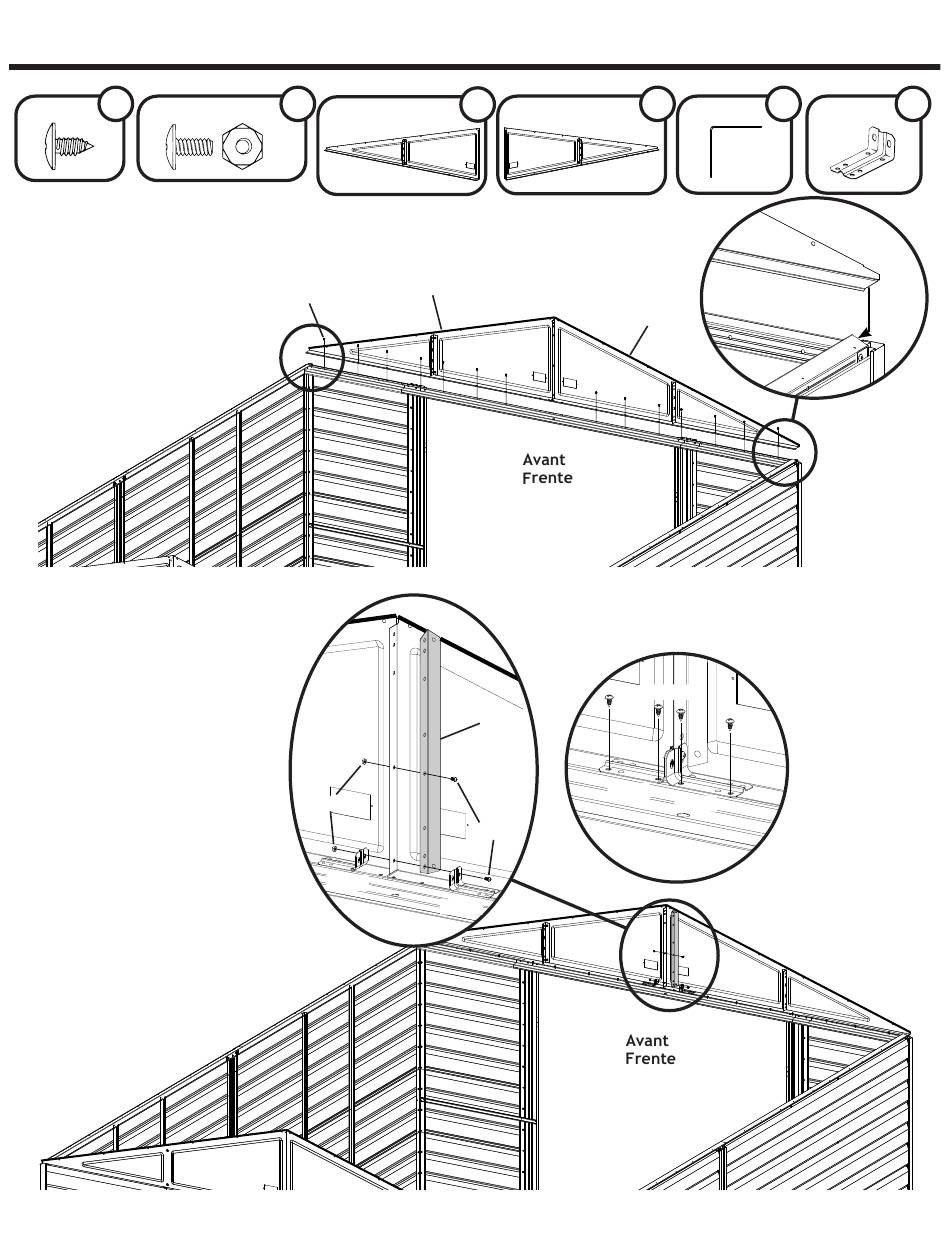 Avant
Frente

Avant
Frente