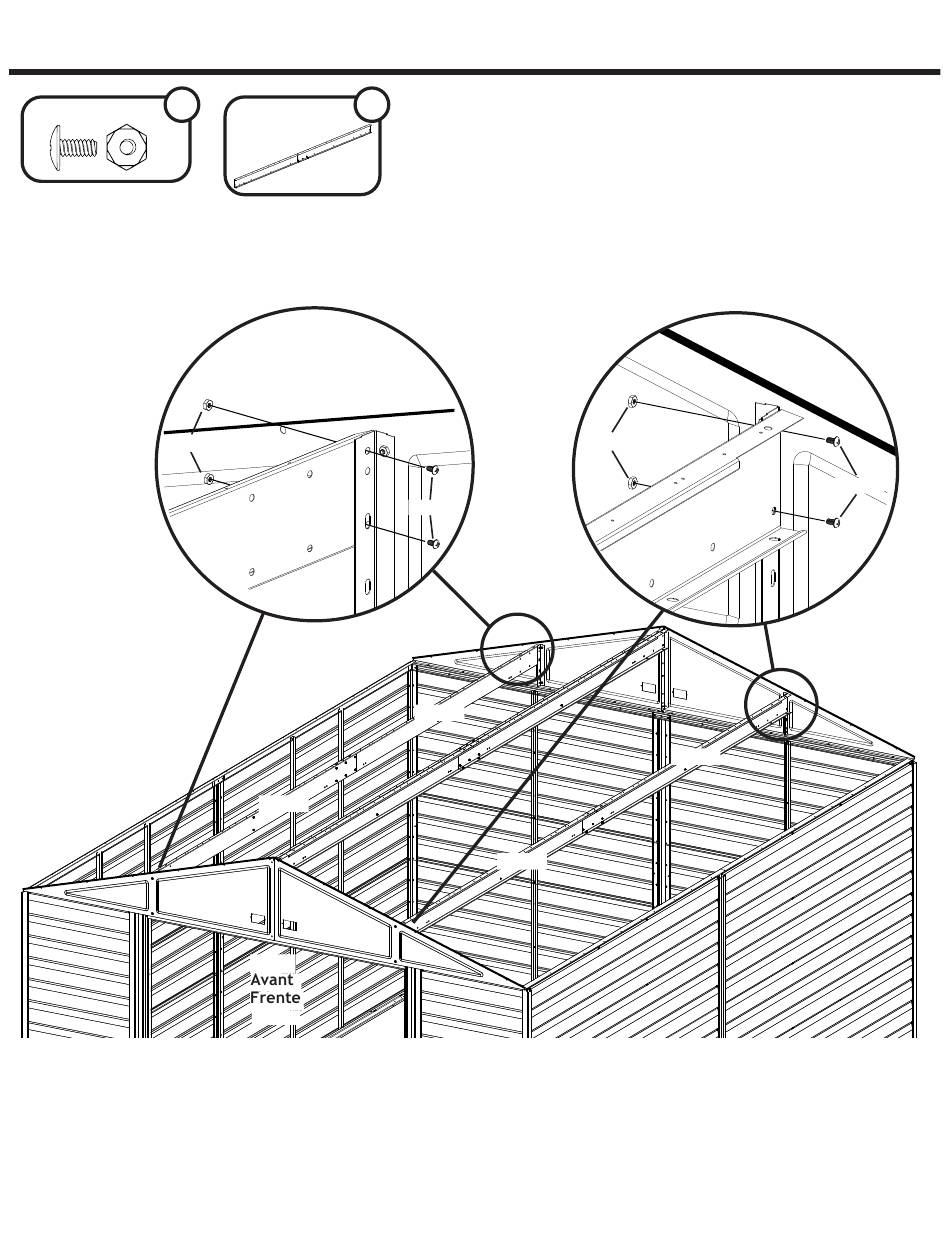 Avant
Frente