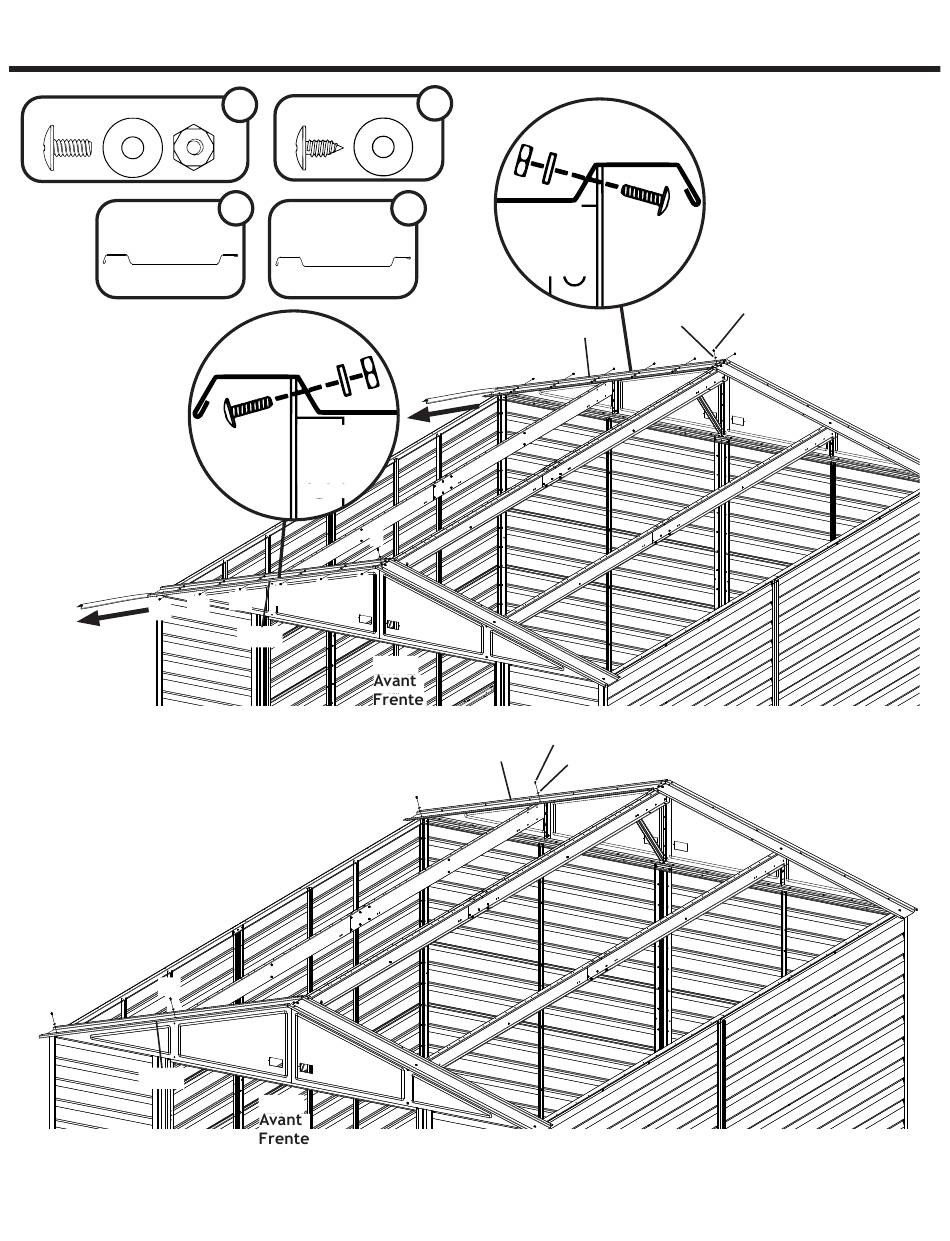 Avant
Frente

Avant
Frente