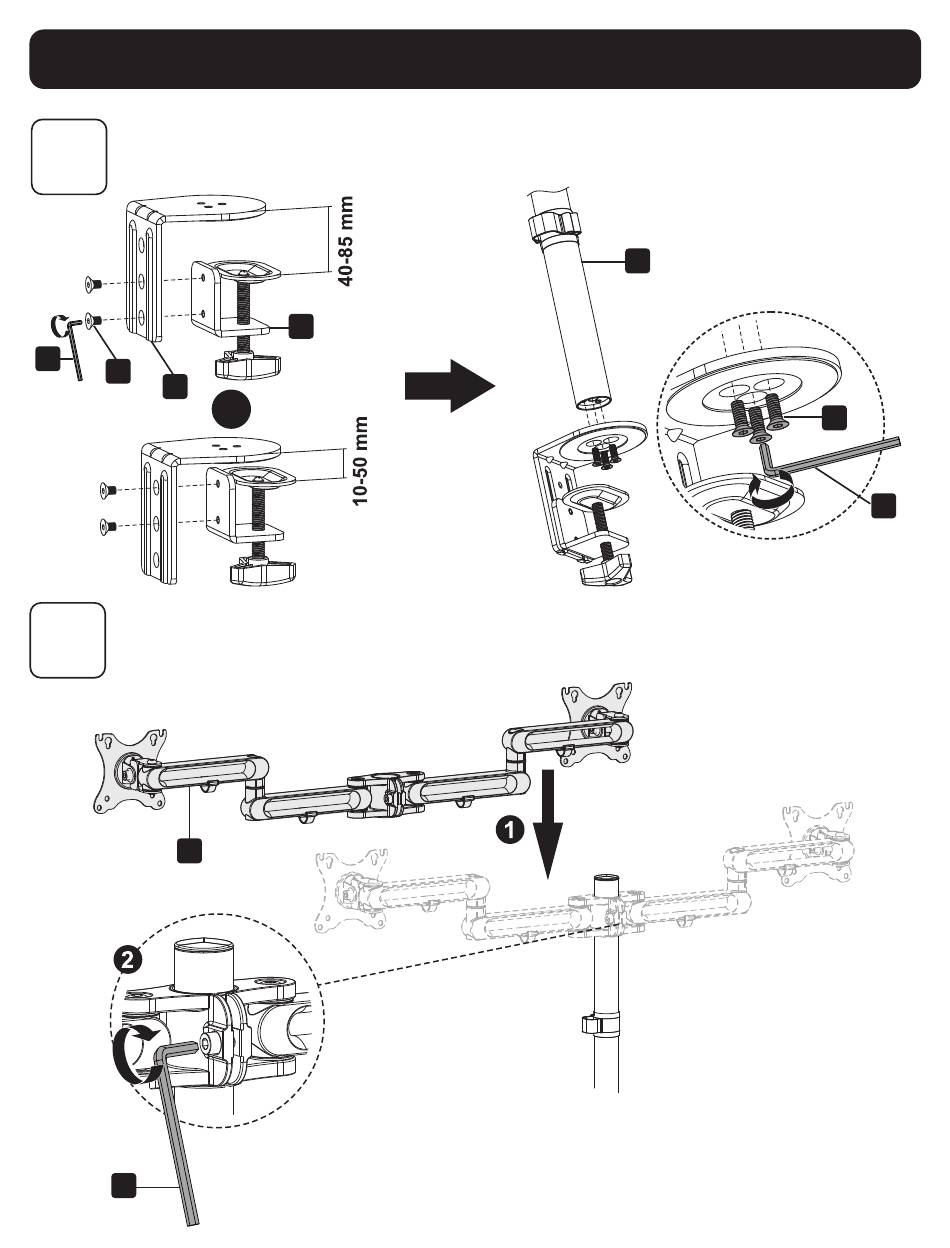 40-85 mm

10-50 mm

1

2