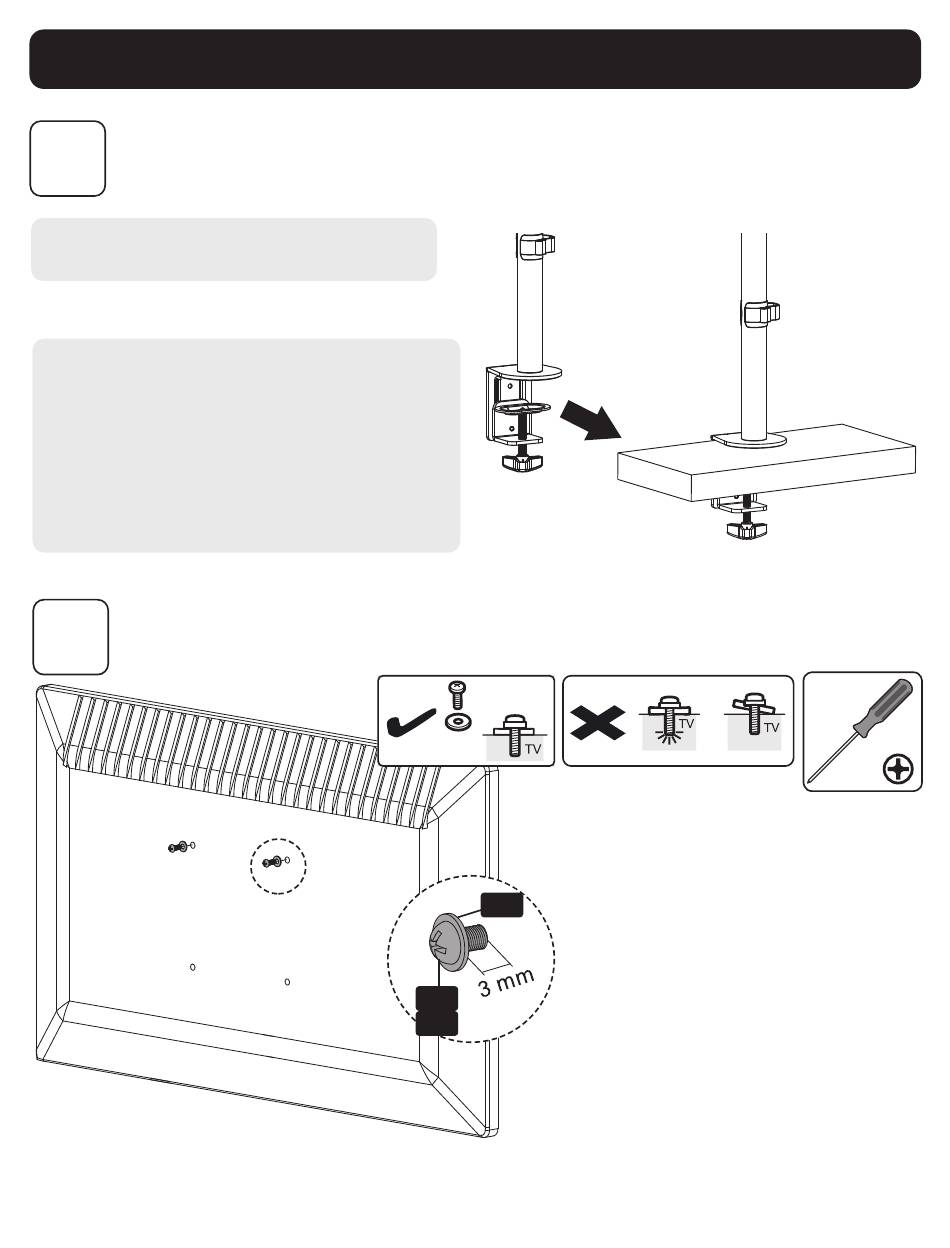 TV
TV
TV
3 mm