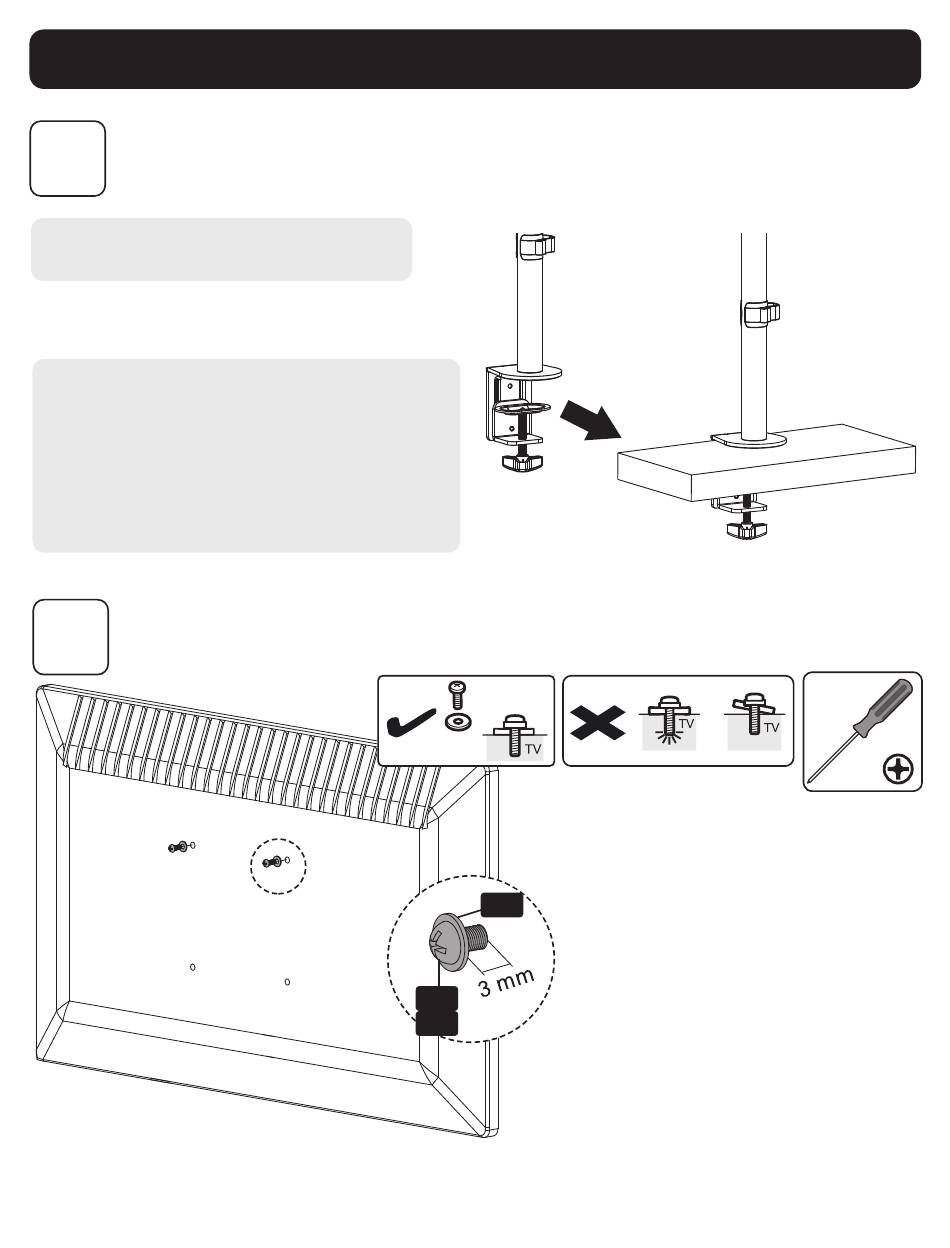 TV TV TV

3 mm