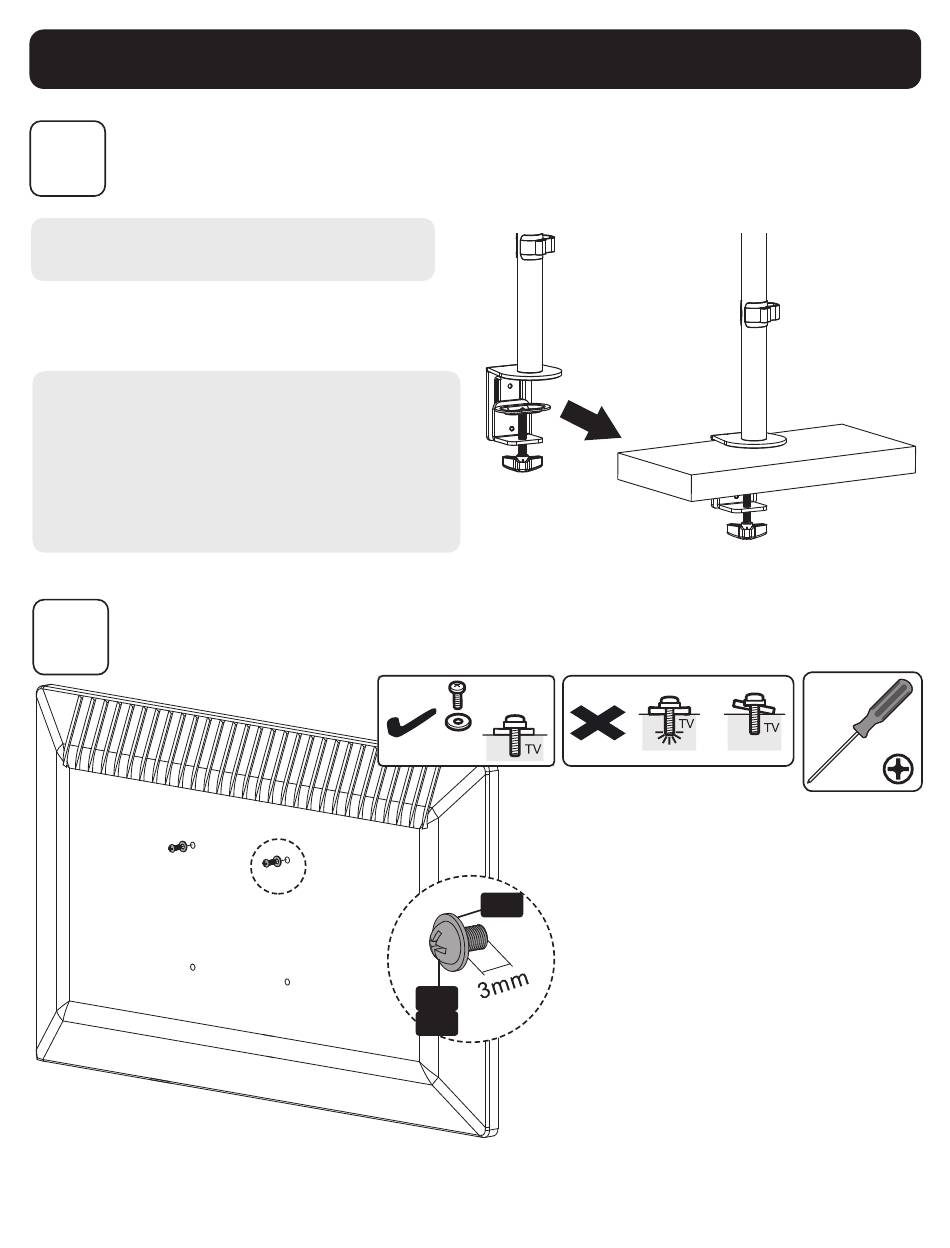 TV

TV

TV

3mm