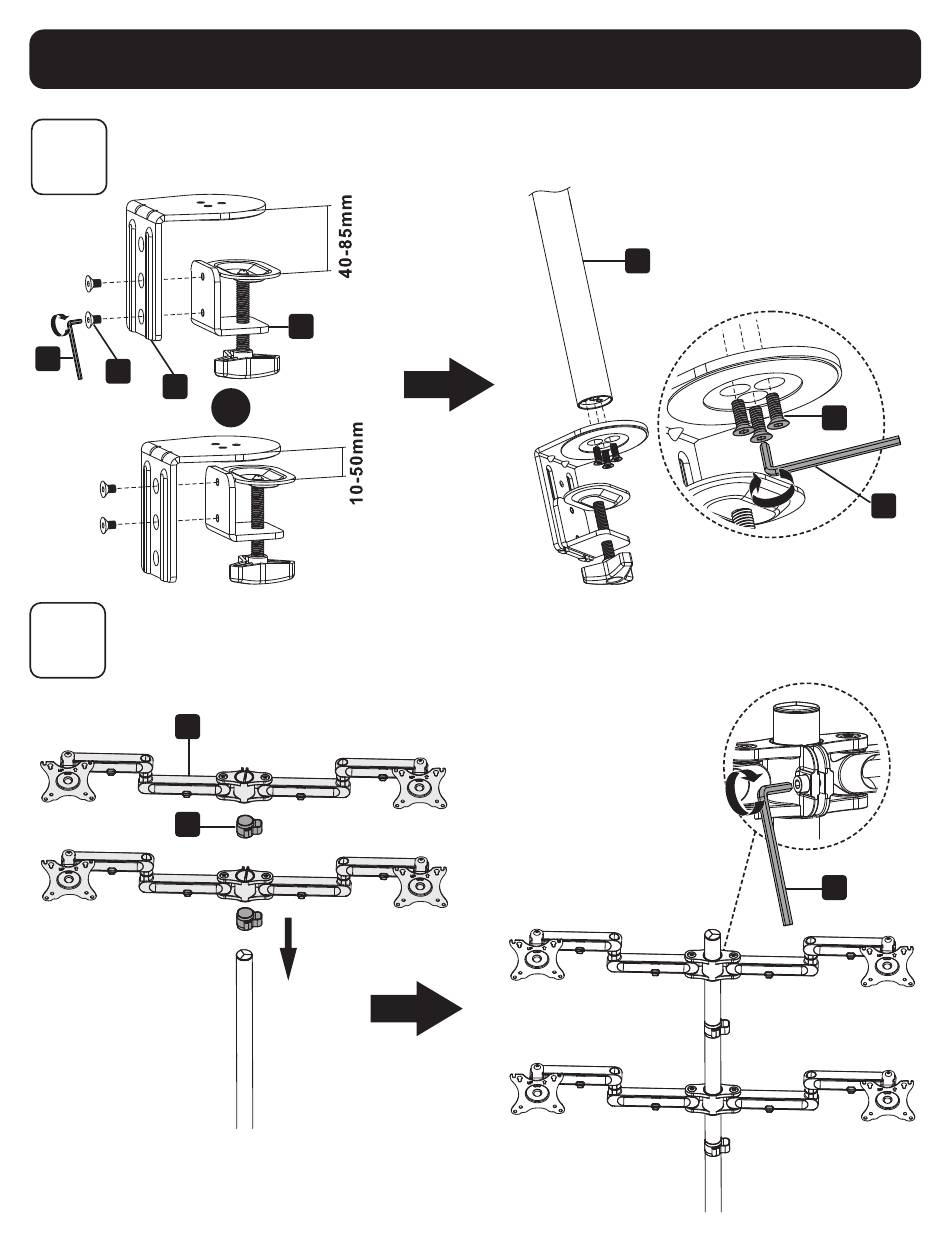 40-85mm

10-50mm