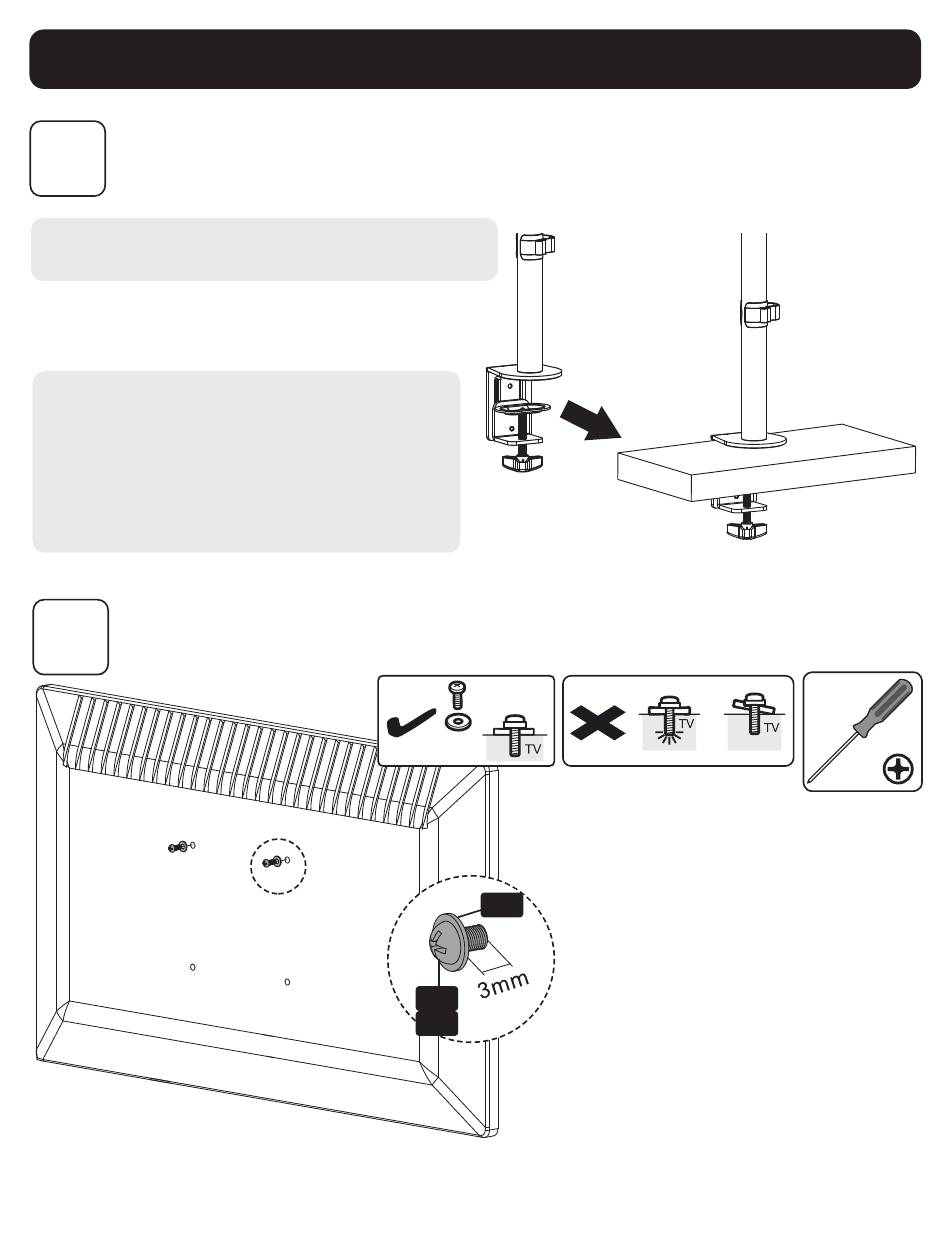 TV
TV
TV
3mm