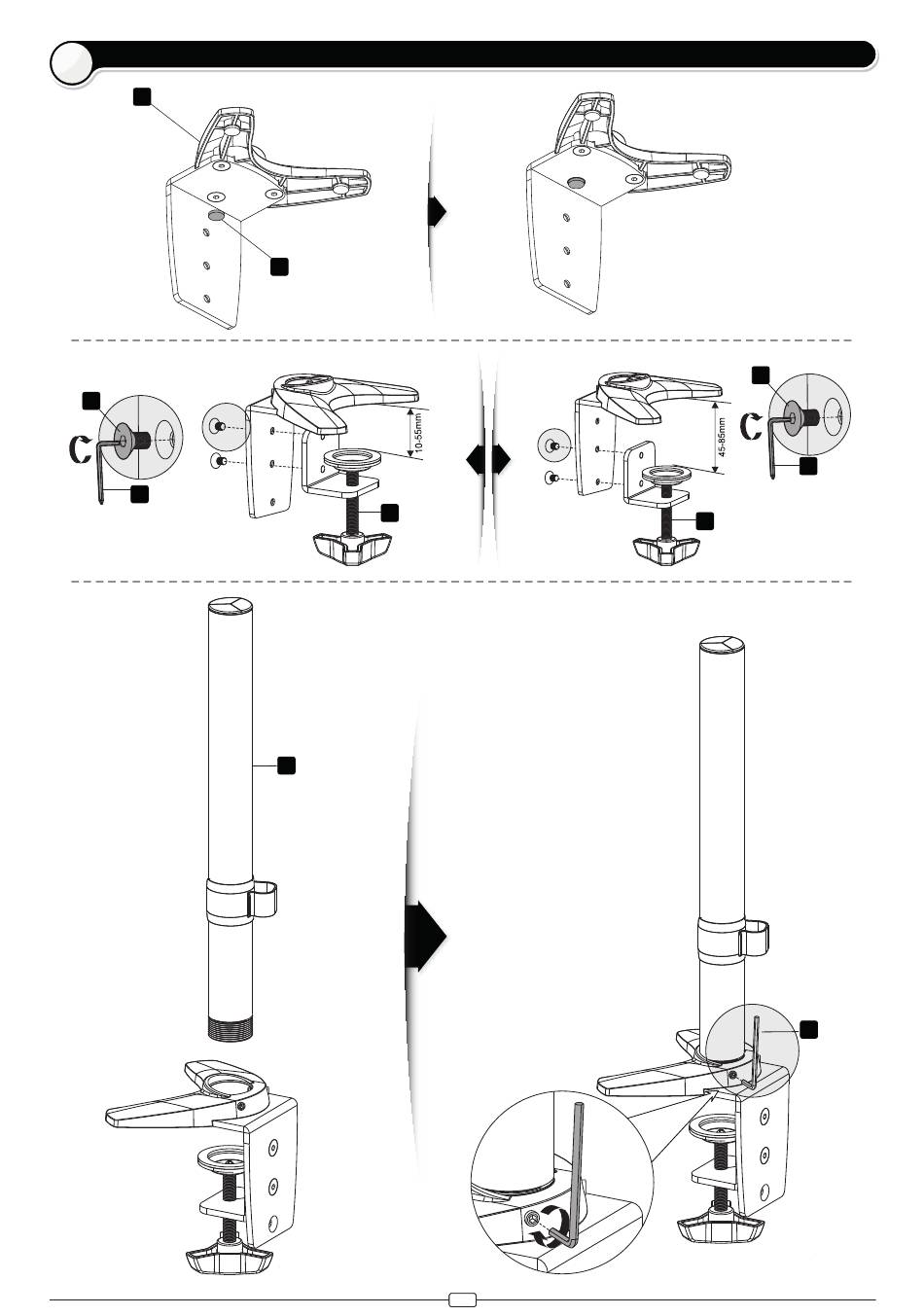 0-55mm

45-85mm