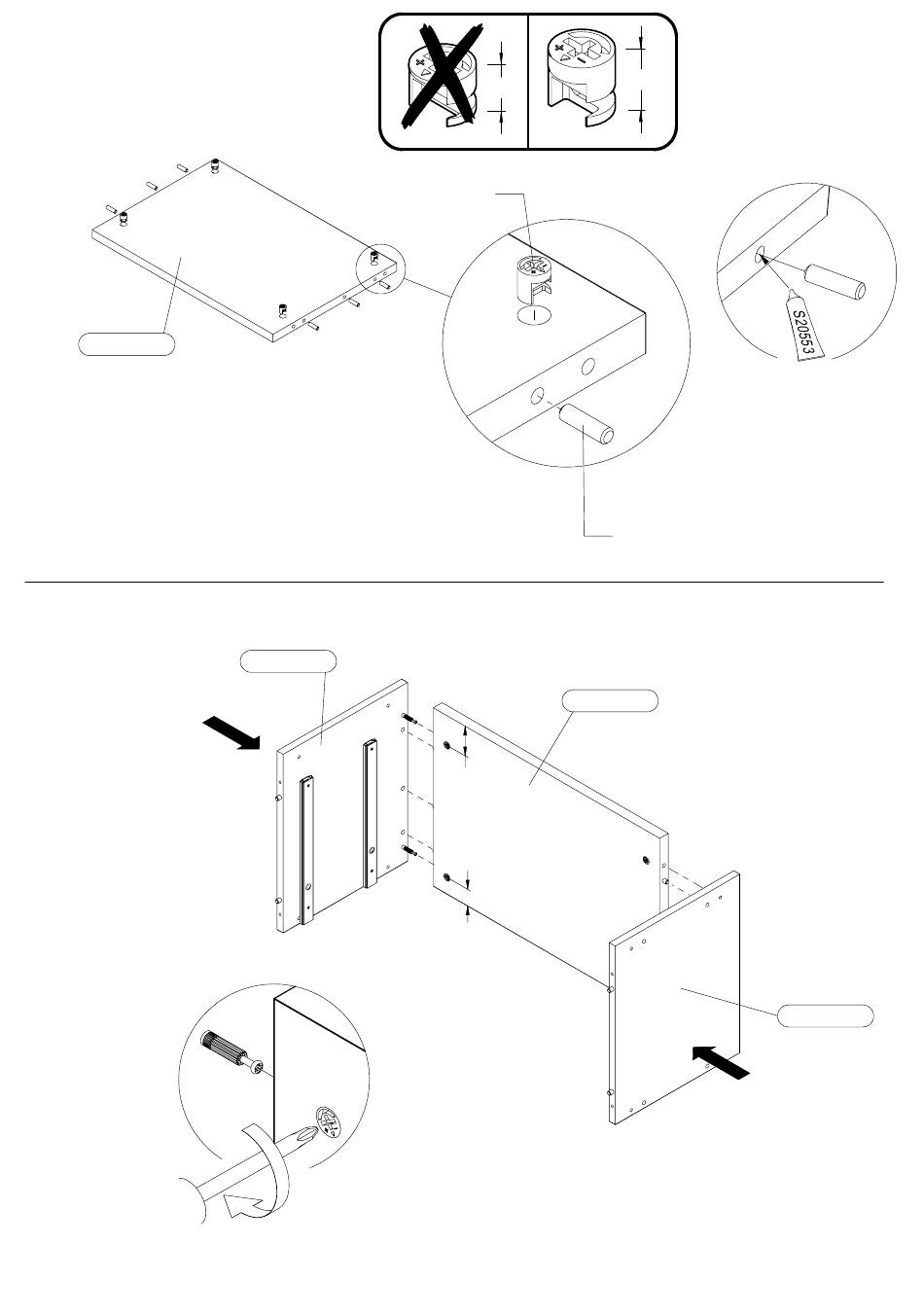 S20553