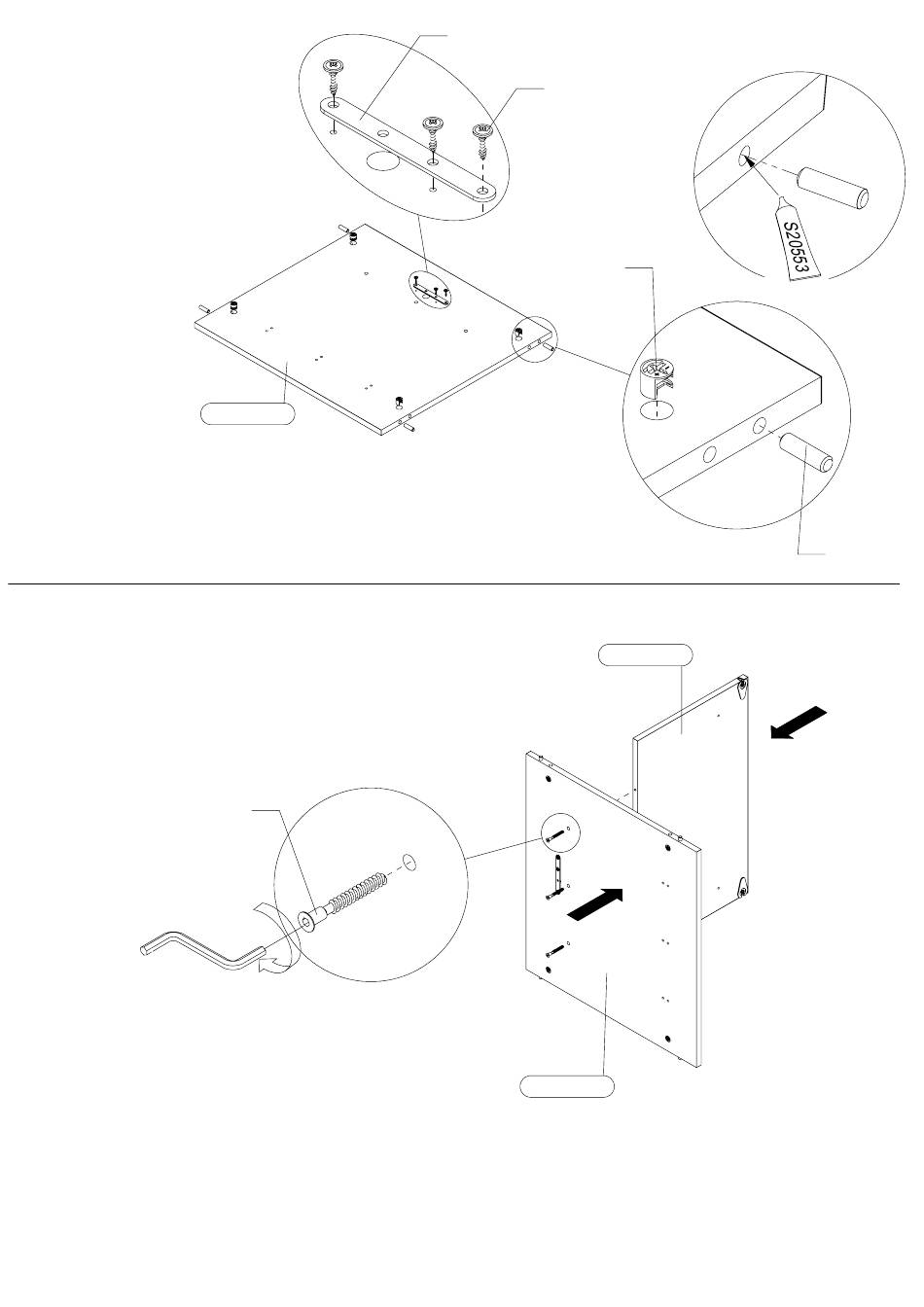 S20553