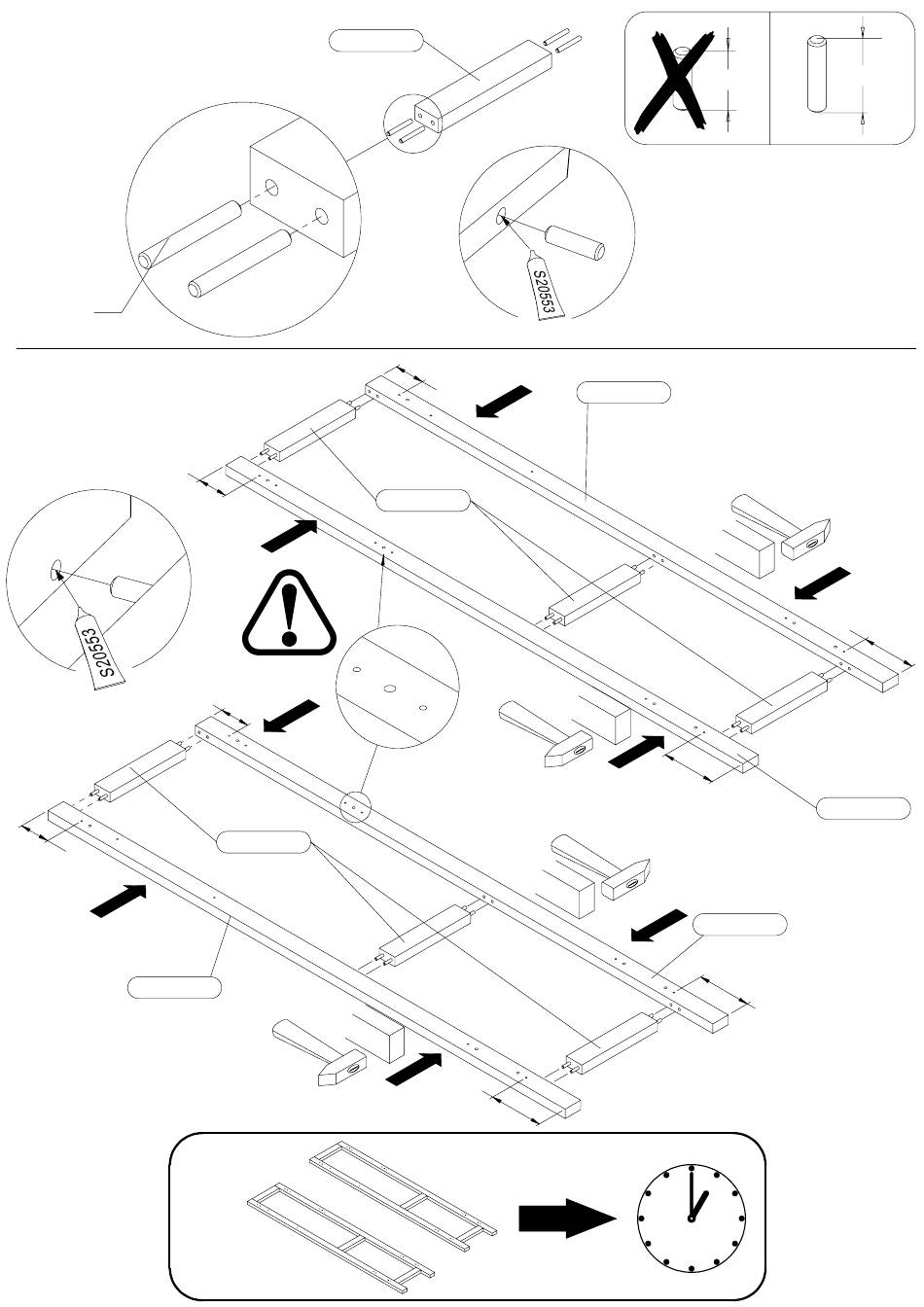 S20553

S20553