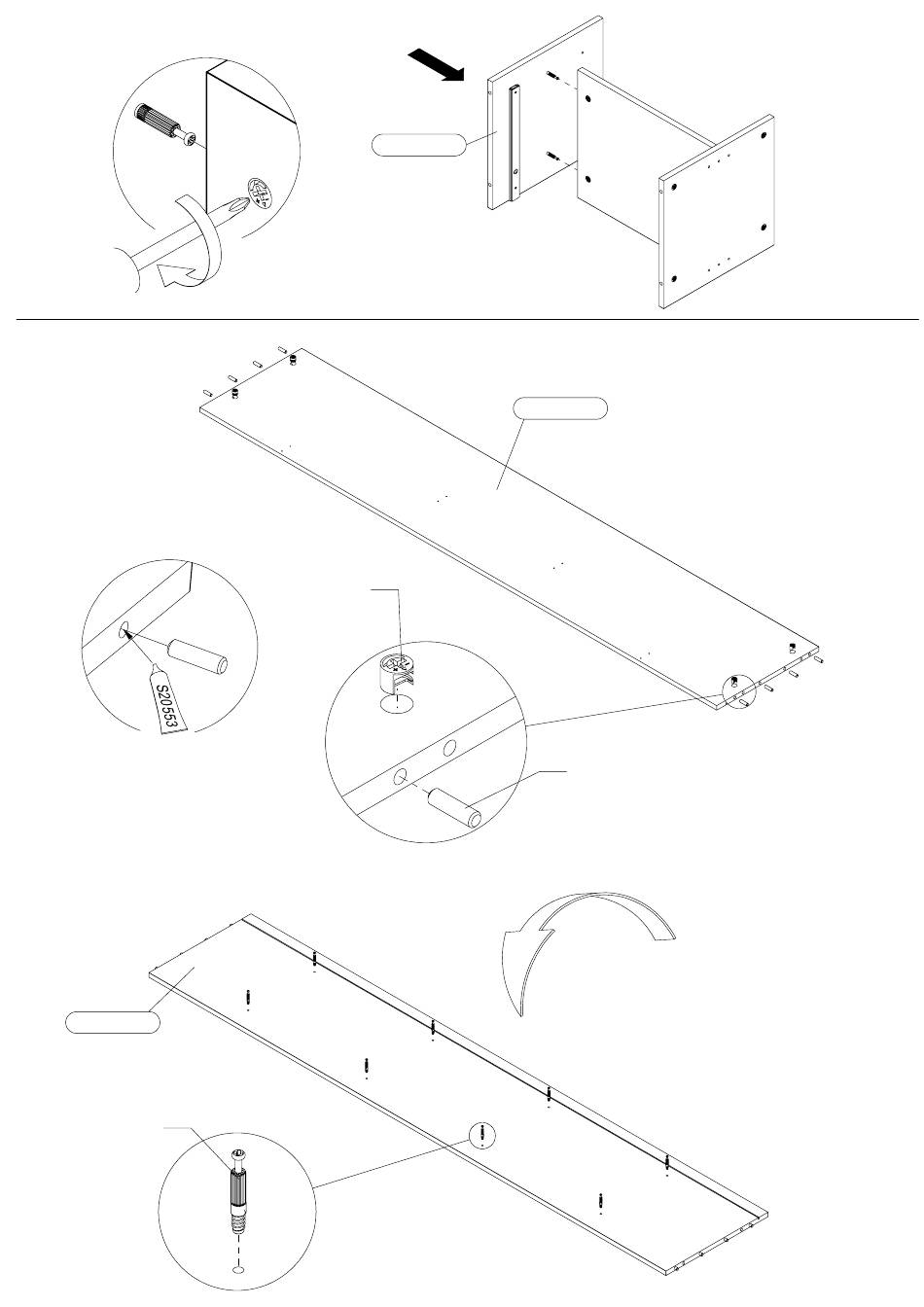 S20553