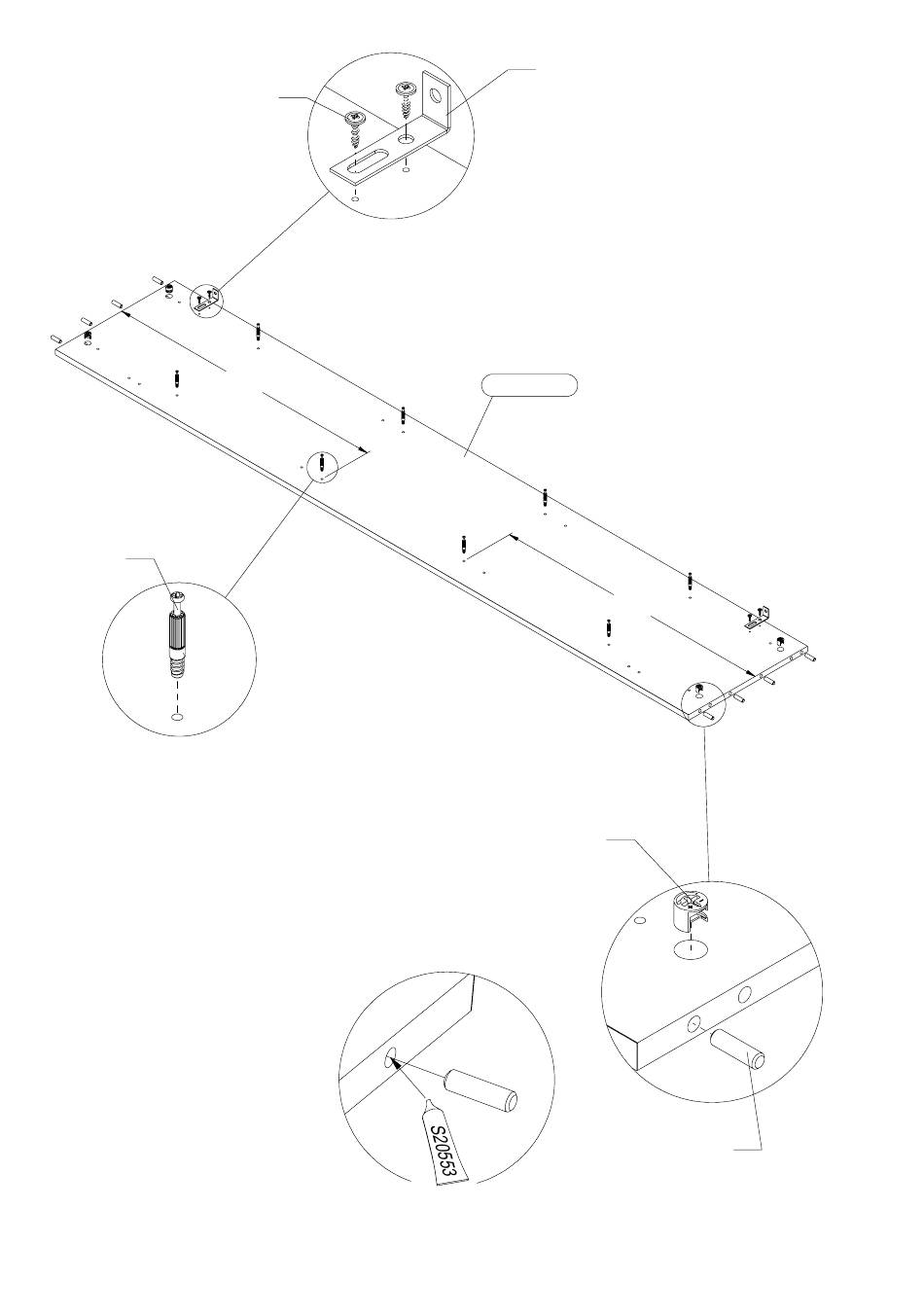 S20553