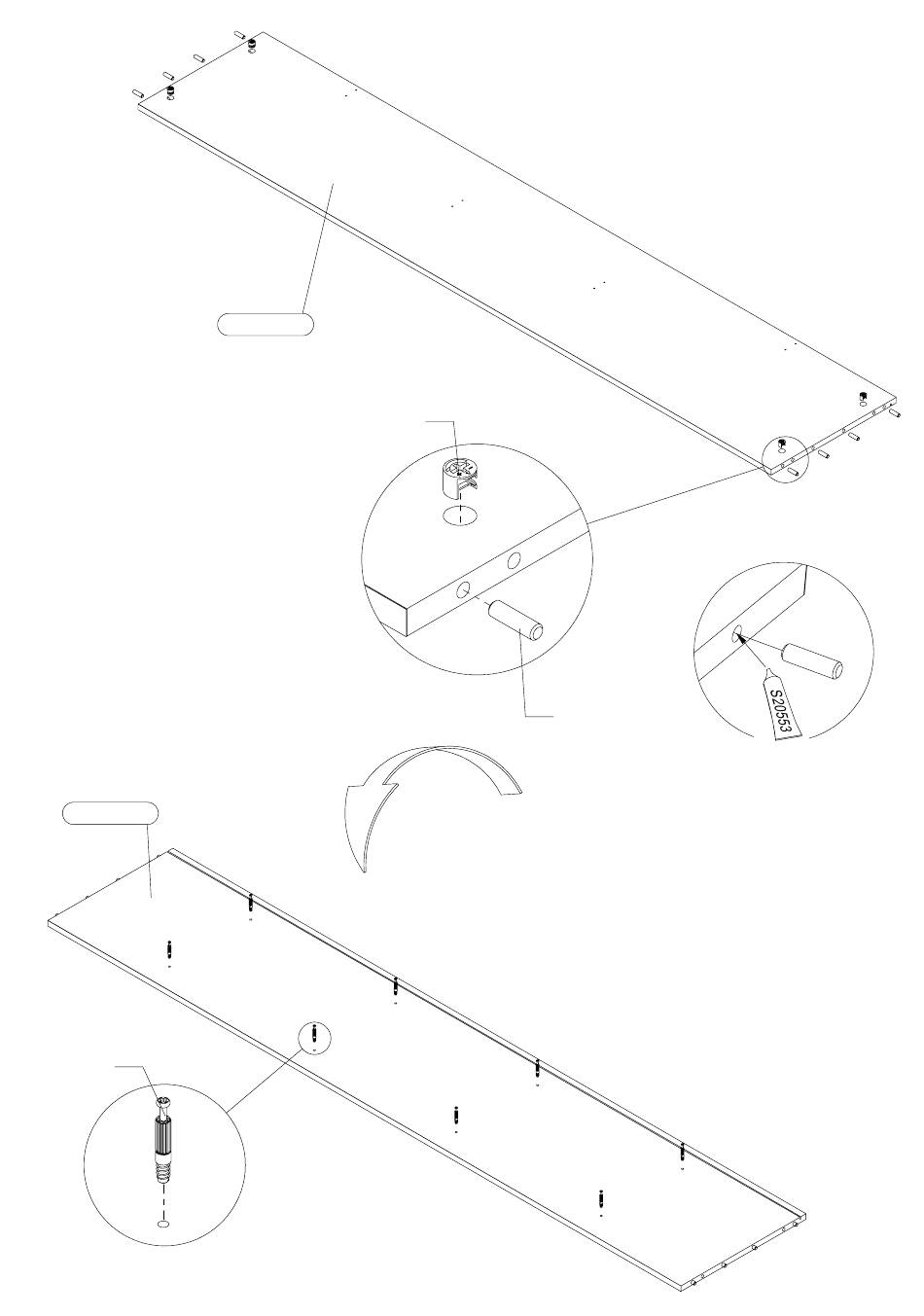 S20553