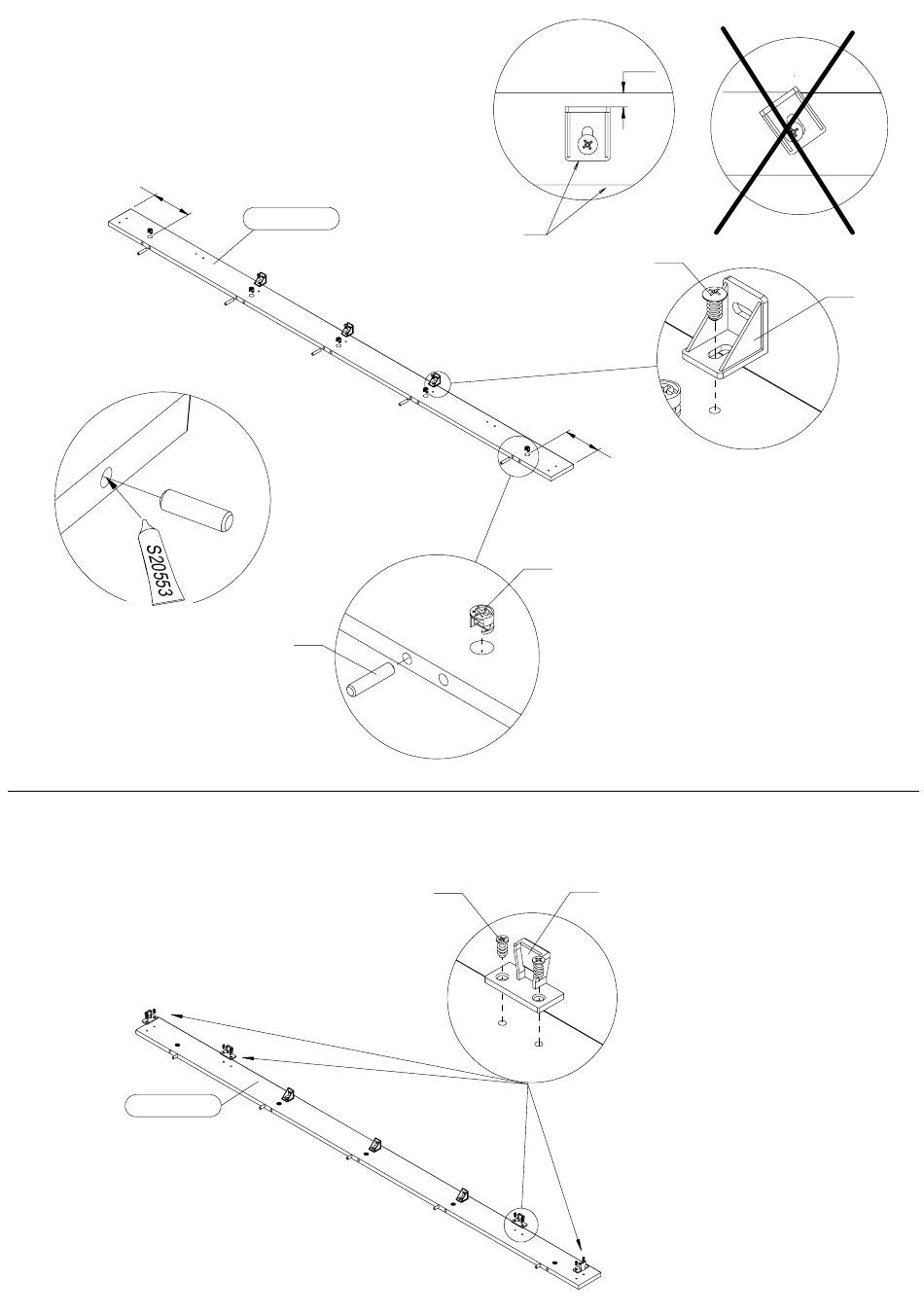 S20553