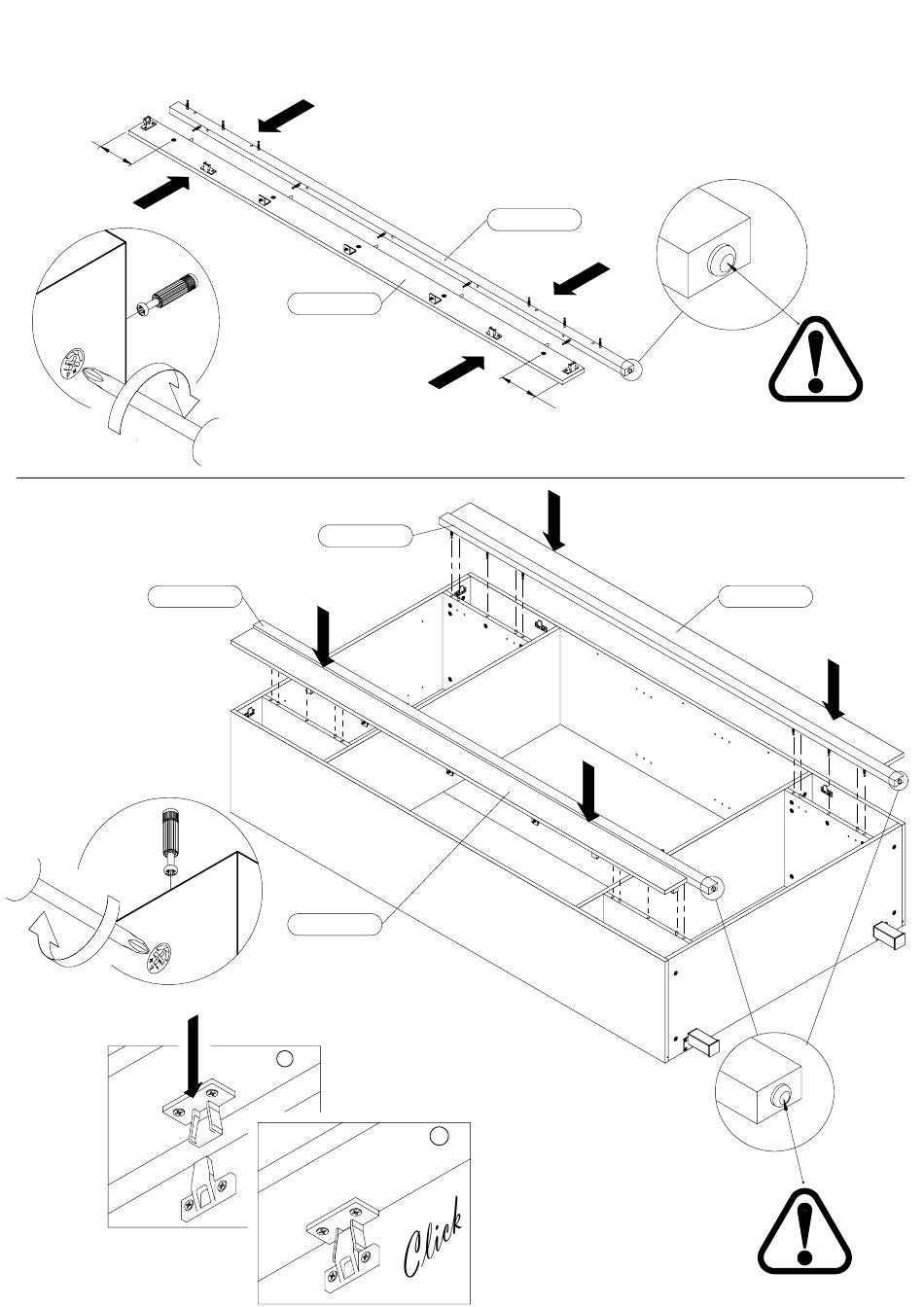 Click